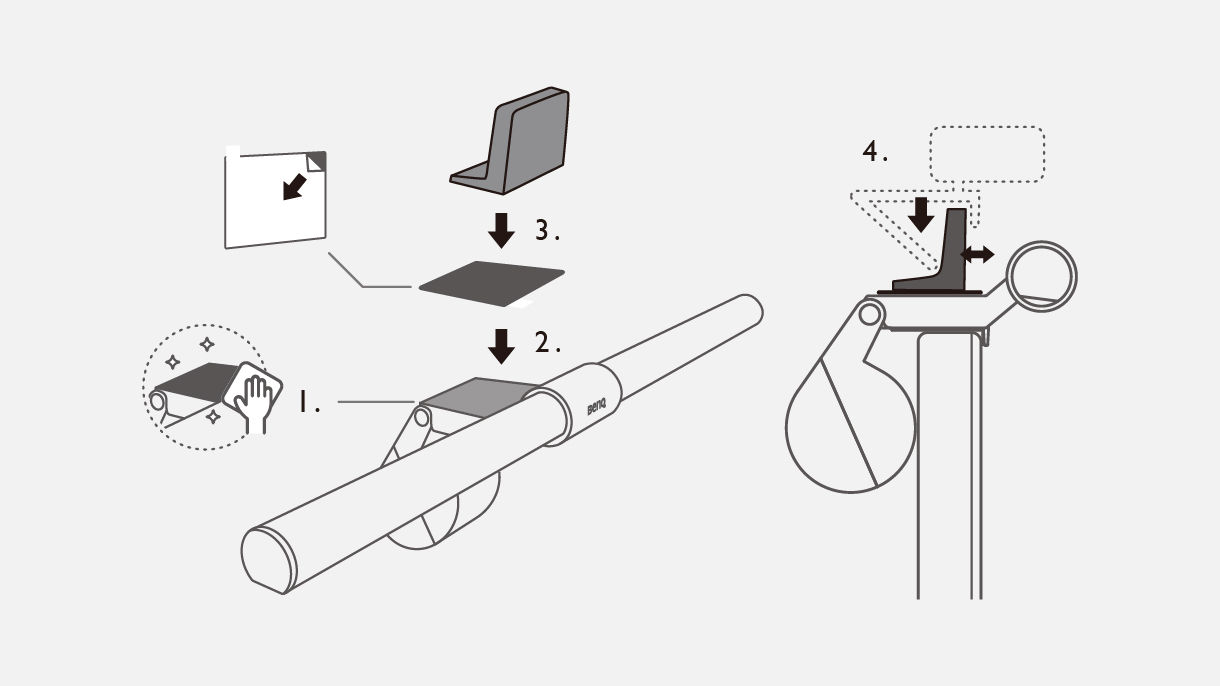 3.

2.

1.

BenQ

4.