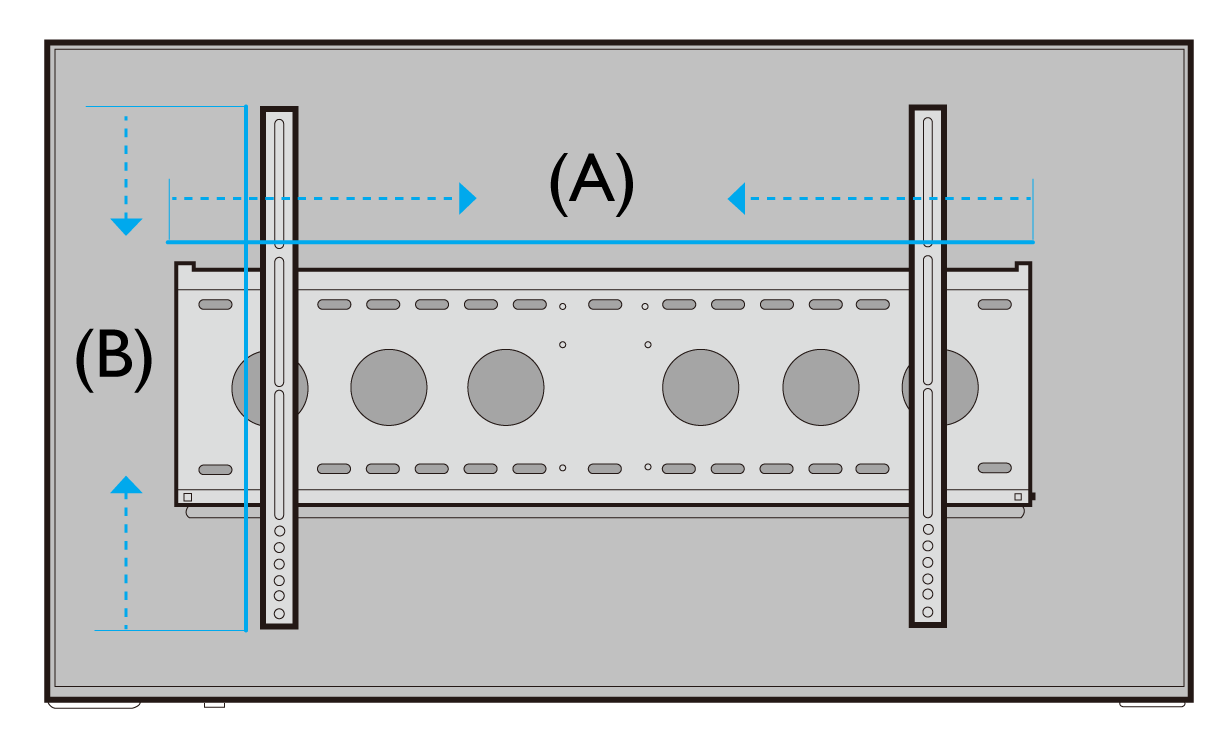 (A)

(B)