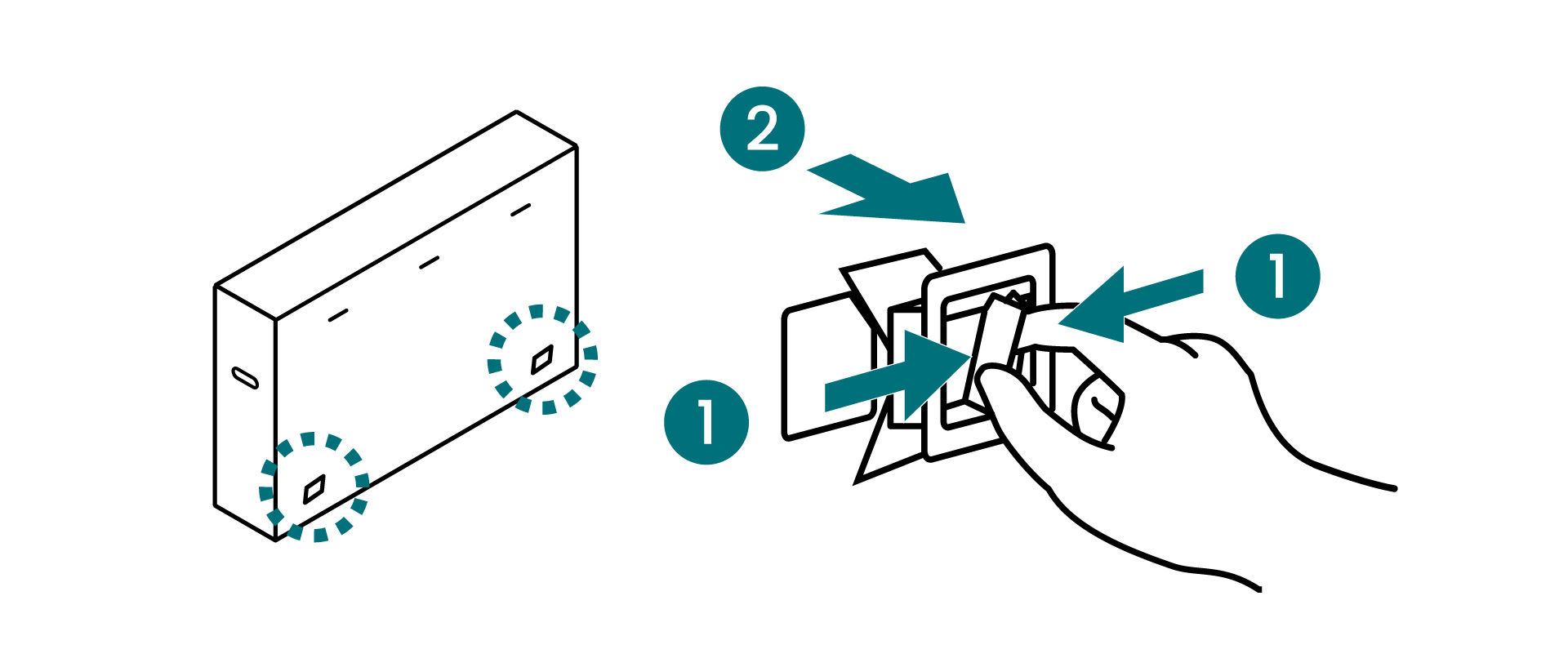 2
1
1