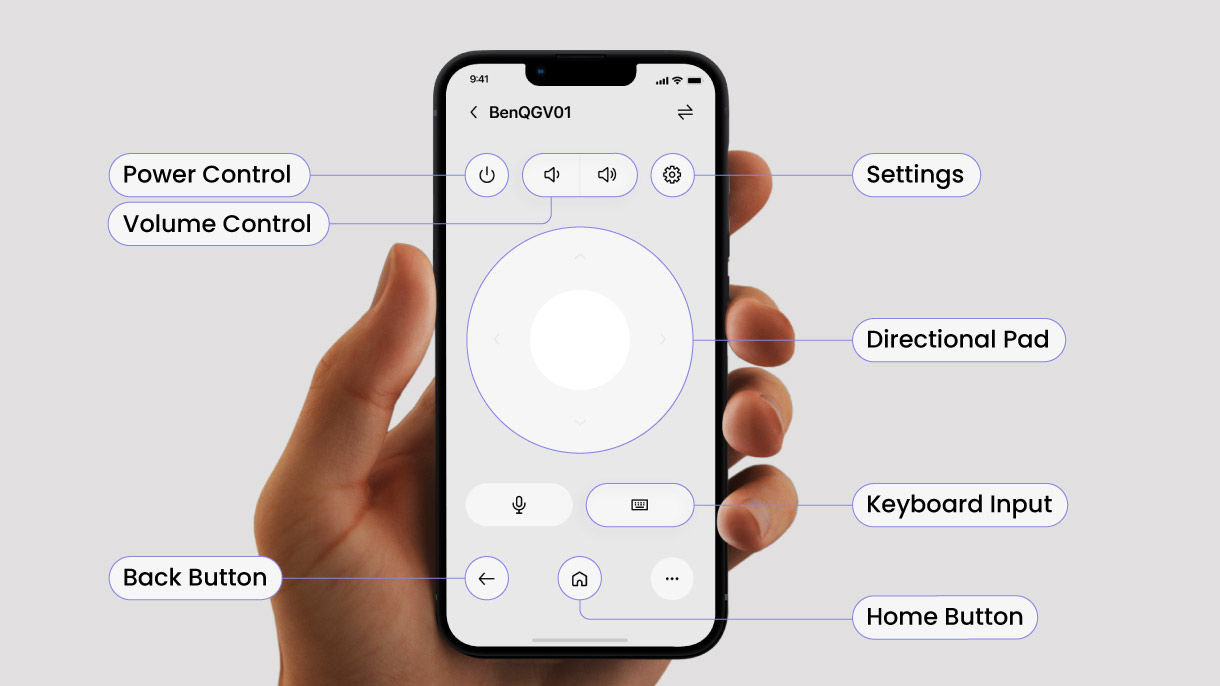 9:41

BenQGV01

Power Control

Volume Control

Settings

Directional Pad

Keyboard Input

Back Button

Home Button