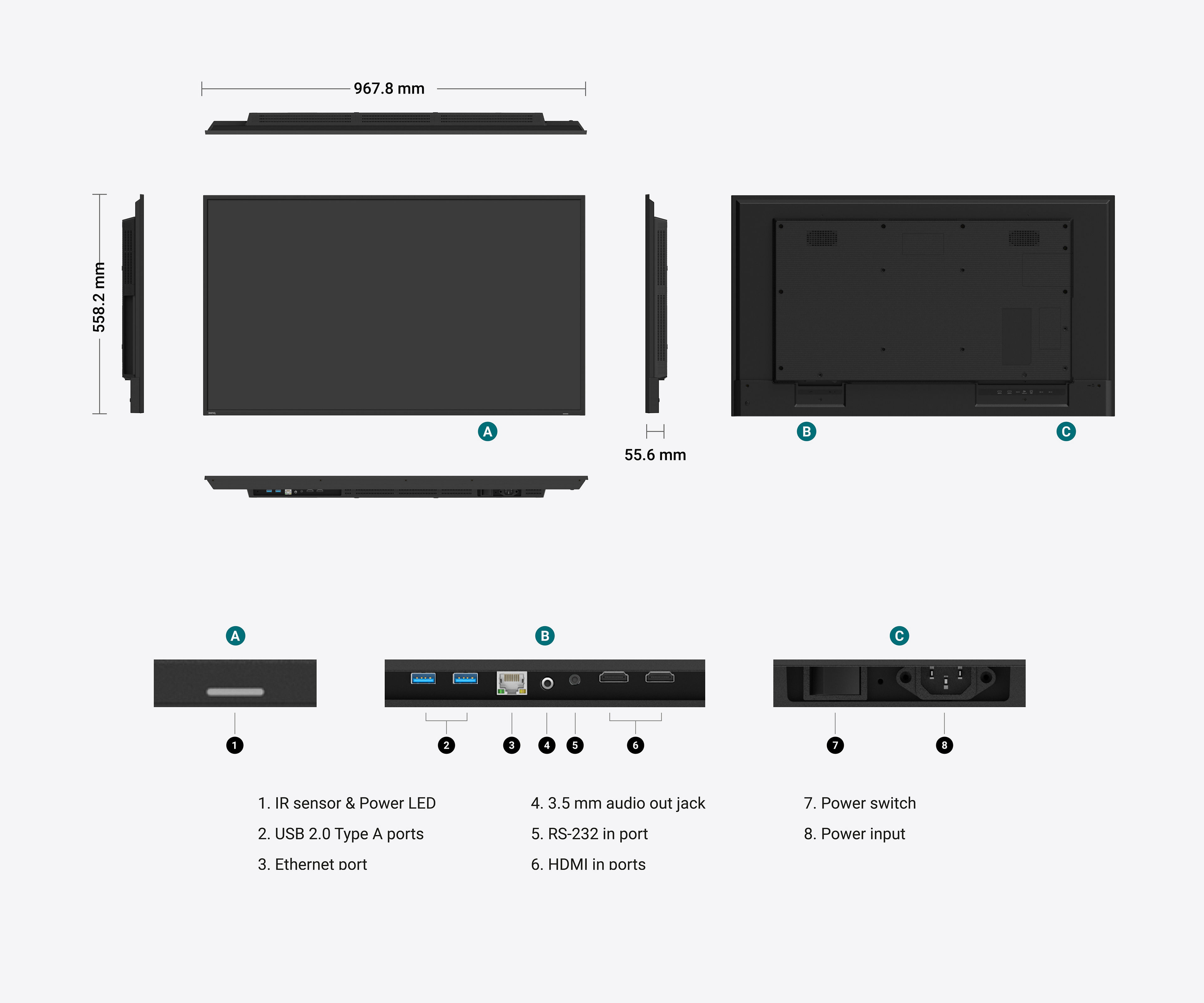 967.8 mm

558.2 mm

A

55.6 mm

B

C

A

B

C

1

2

3

4

5

6

7

8

1. IR sensor & Power LED

2. USB 2.0 Type A ports

3. Ethernet port

4. 3.5 mm audio out jack

5. RS-232 in port

6. HDMI in ports

7. Power switch

8. Power input