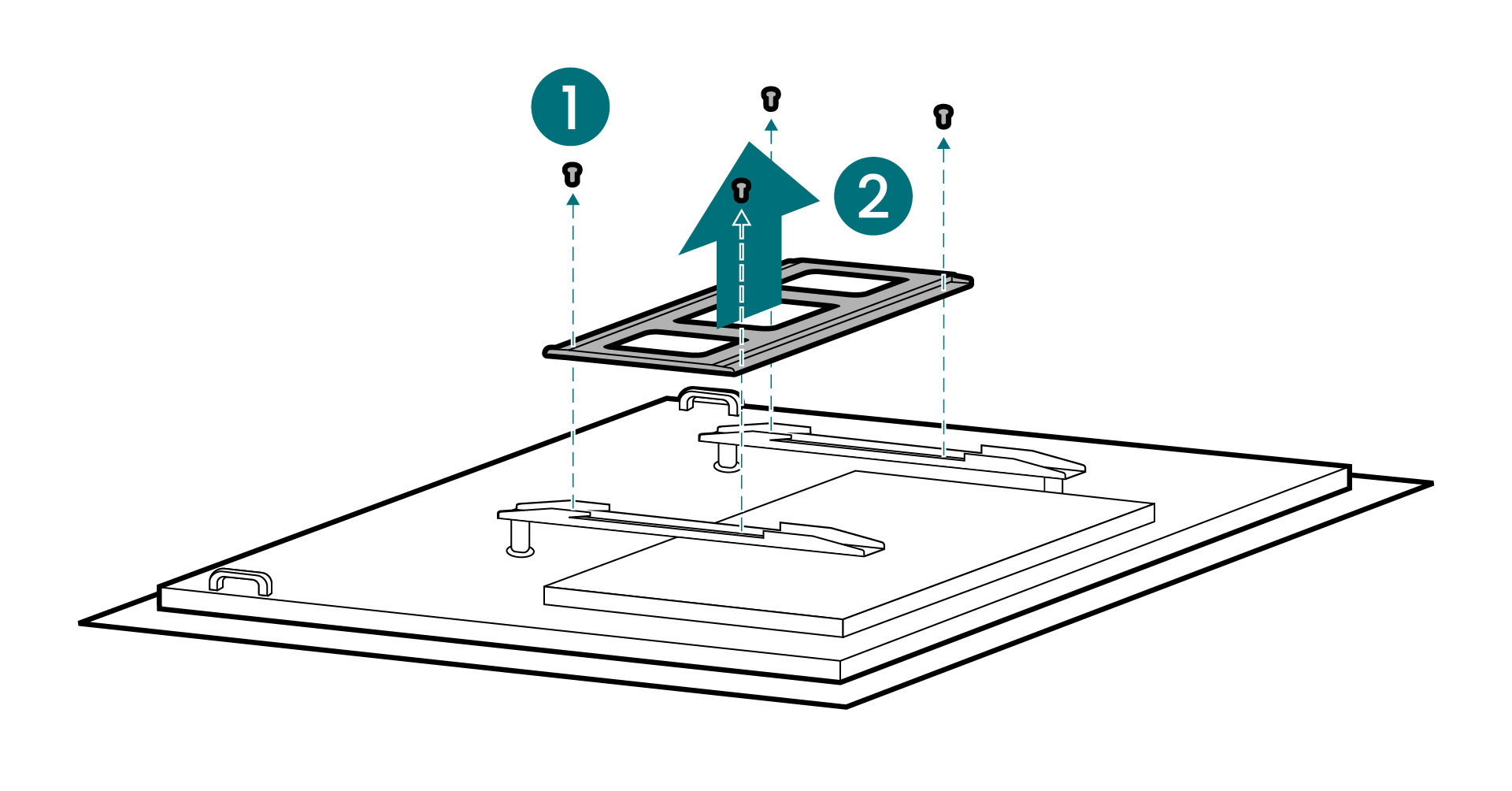 1
2