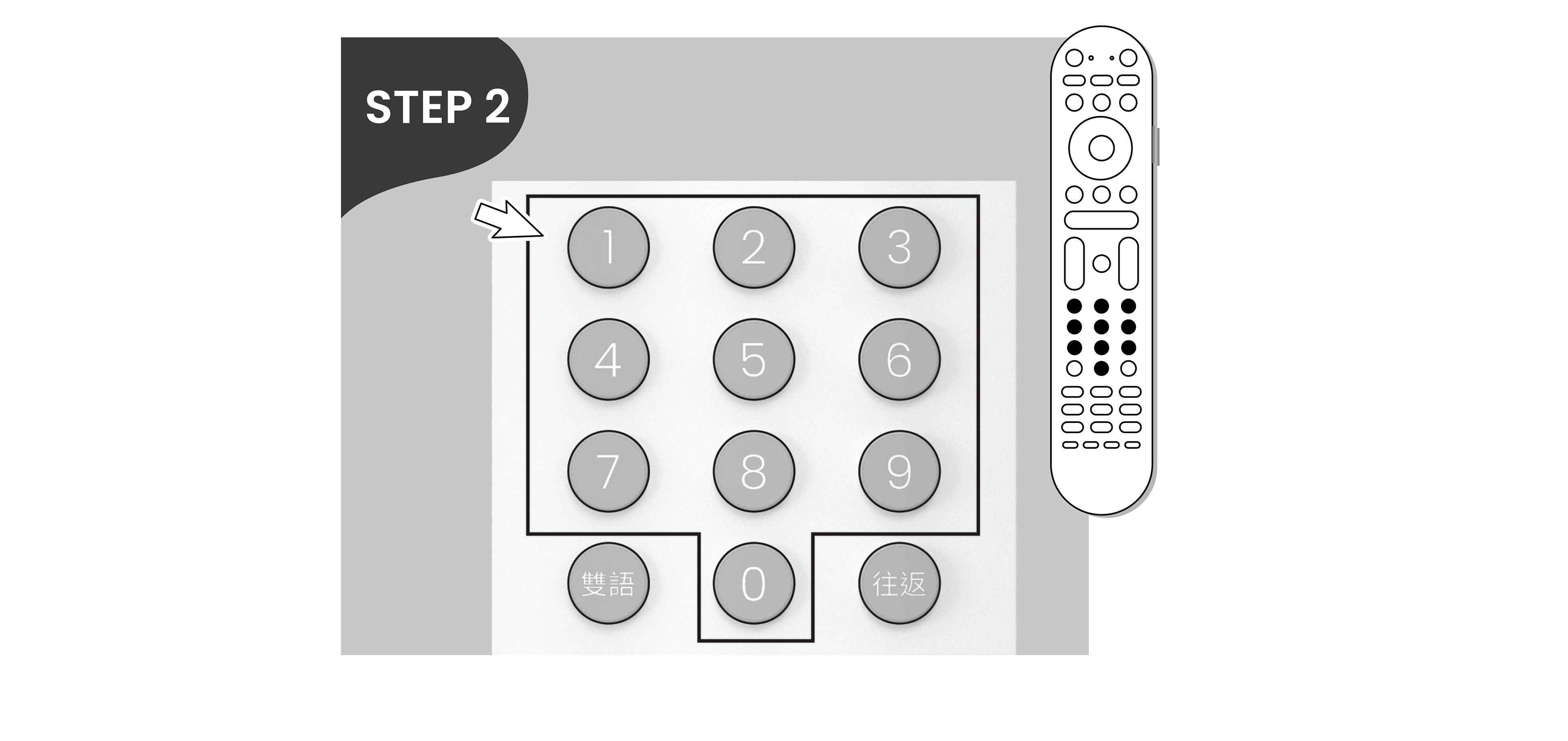 STEP 2

1 2 3
4 5 6
7 8 9
雙語 0 往返