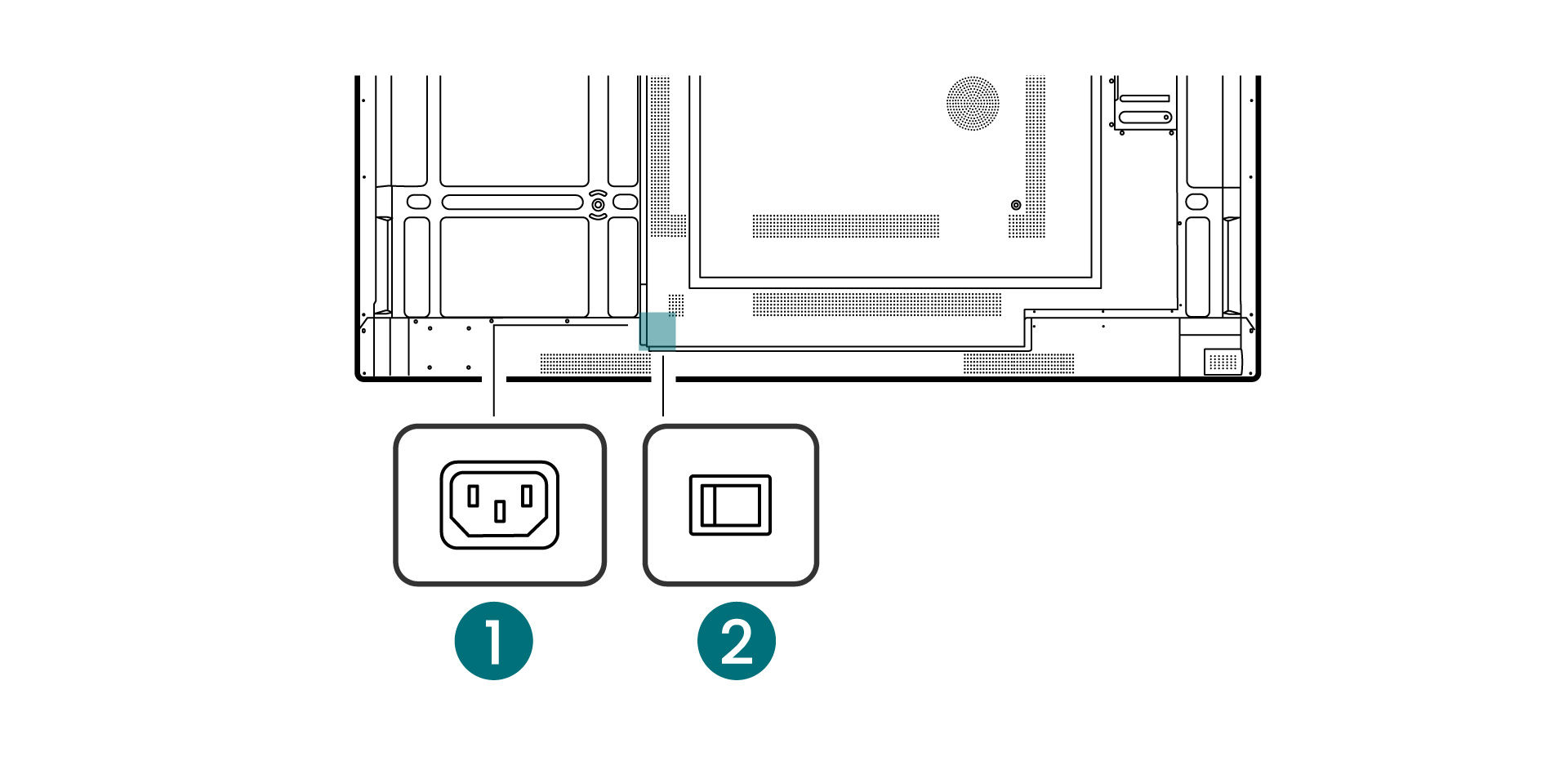 1
2