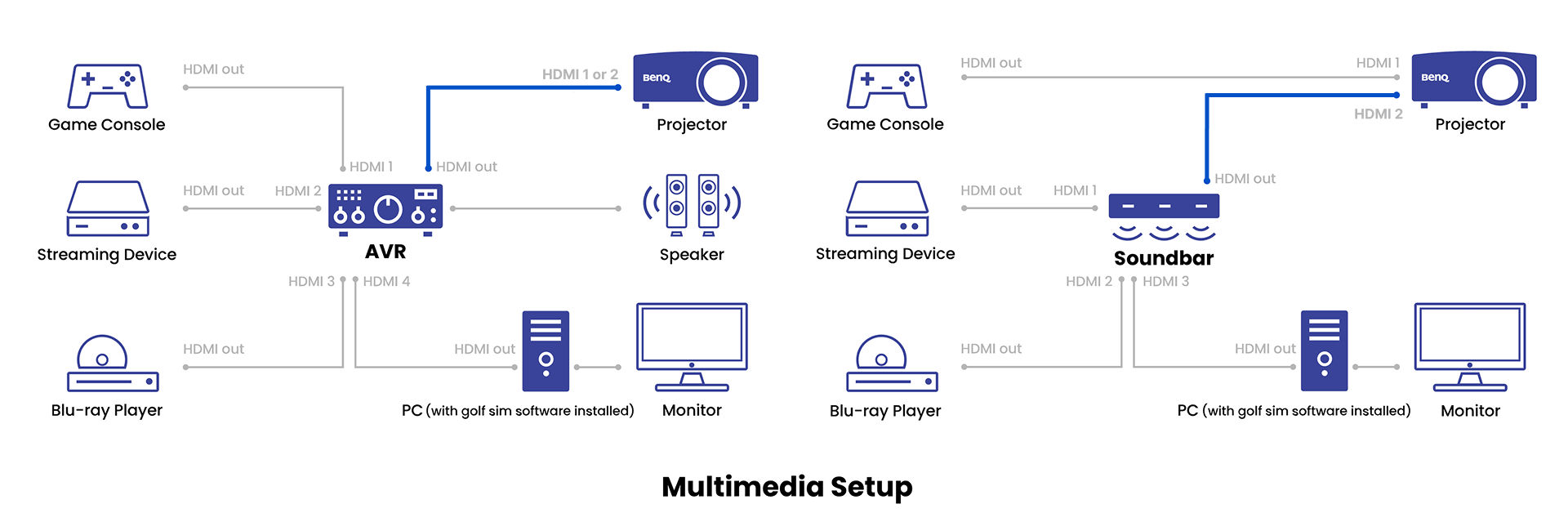 Game Console

HDMI out

HDMI 1 or 2

BenQ

Projector

HDMI 1

HDMI out

Streaming Device

HDMI out

HDMI 2

AVR

Speaker

HDMI 3

HDMI 4

Blu-ray Player

HDMI out

HDMI out

PC (with golf sim software installed)

Monitor

Game Console

HDMI out

HDMI 1

BenQ

Projector

HDMI 2

HDMI out

Streaming Device

HDMI out

HDMI 1

Soundbar

HDMI 2

HDMI 3

Blu-ray Player

HDMI out

HDMI out

PC (with golf sim software installed)

Monitor

Multimedia Setup