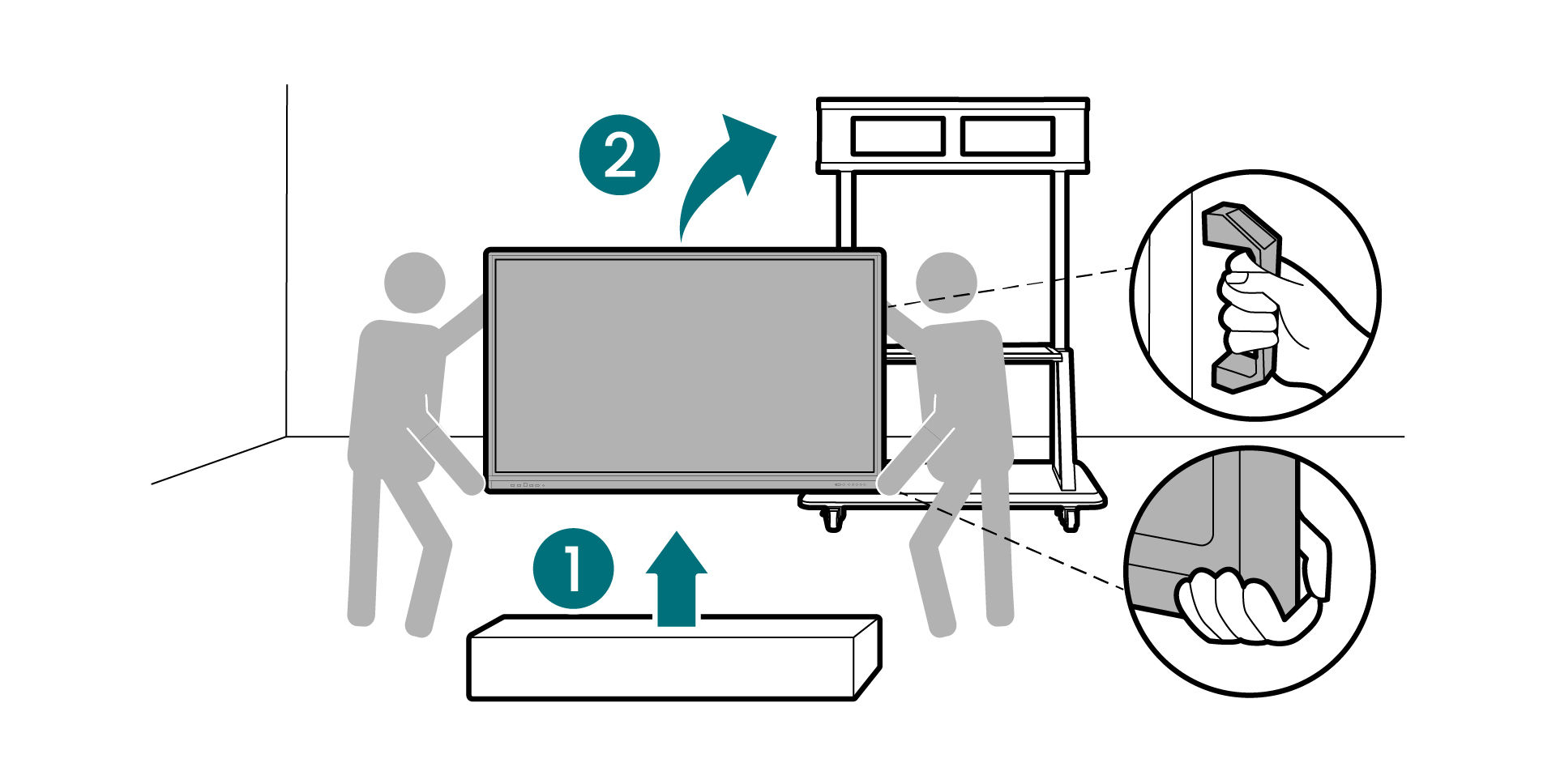 2

1