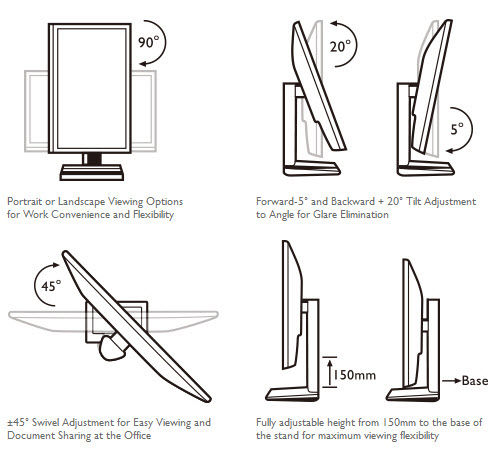 90°

Portrait or Landscape Viewing Options for Work Convenience and Flexibility

20°

5°

Forward-5° and Backward + 20° Tilt Adjustment to Angle for Glare Elimination

45°

±45° Swivel Adjustment for Easy Viewing and Document Sharing at the Office

150mm

Base

Fully adjustable height from 150mm to the base of the stand for maximum viewing flexibility