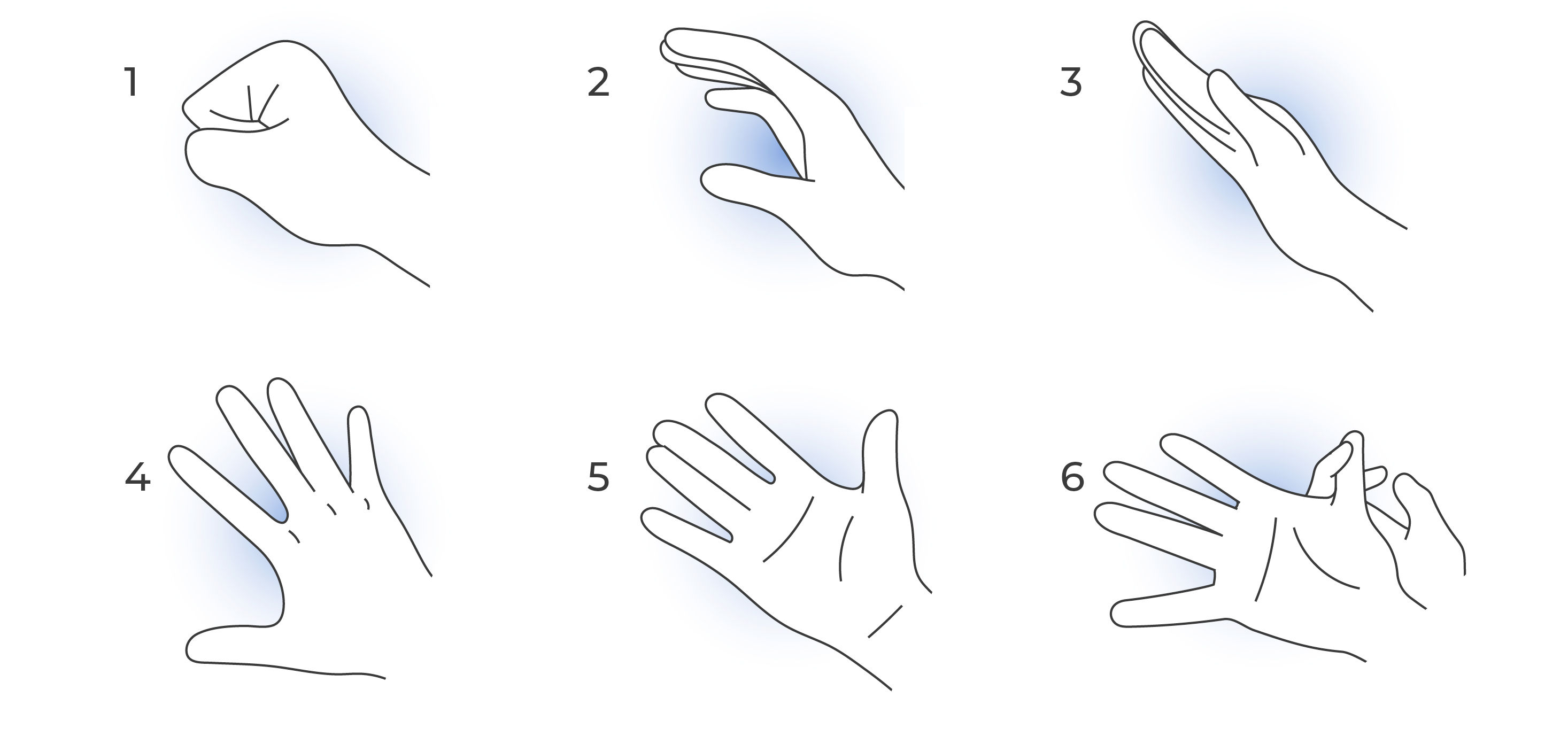 1

2

3

4

5

6