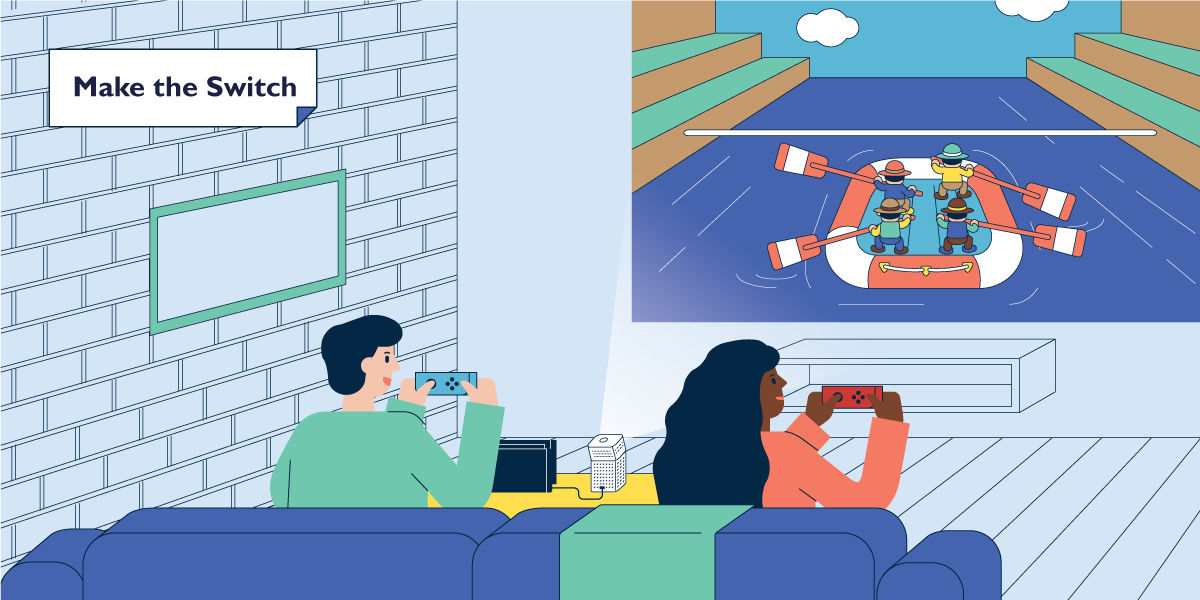 Make the Switch