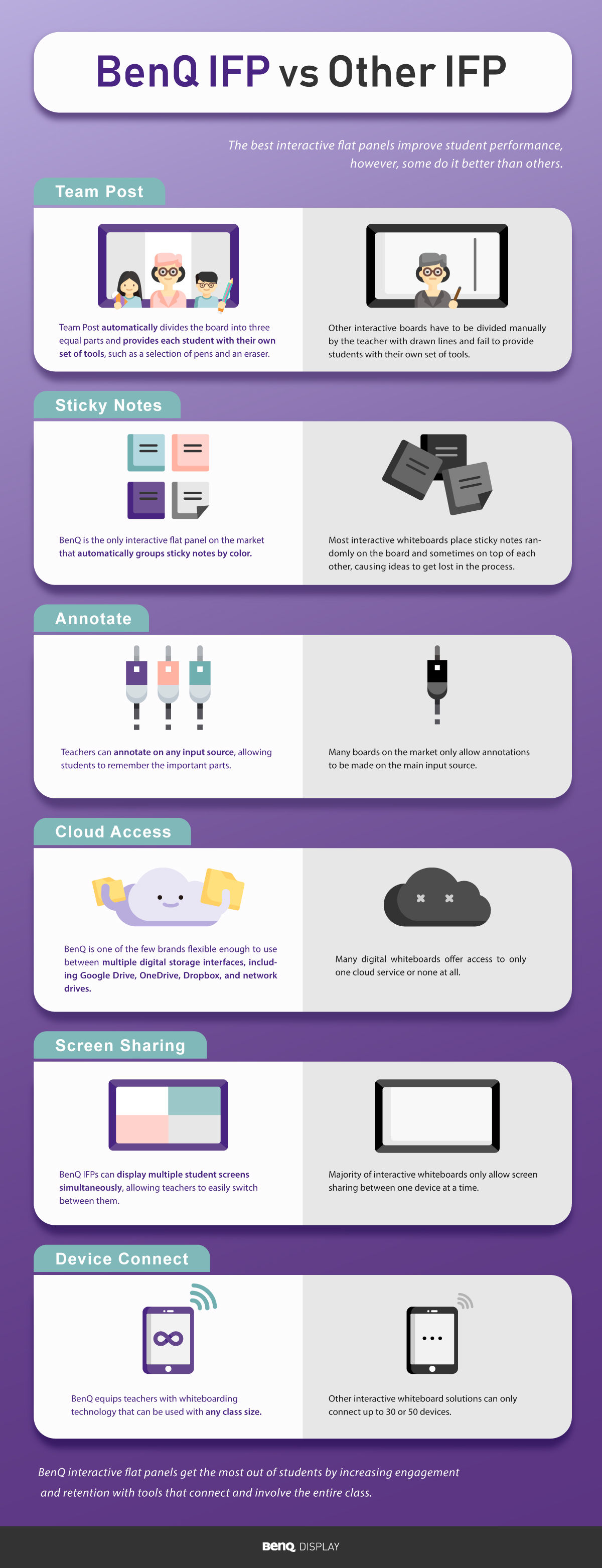 BenQ IFP vs Other IFP

The best interactive flat panels improve student performance, however, some do it better than others.

Team Post

Team Post automatically divides the board into three equal parts and provides each student with their own set of tools, such as a selection of pens and an eraser.

Other interactive boards have to be divided manually by the teacher with drawn lines and fail to provide students with their own set of tools.

Sticky Notes

BenQ is the only interactive flat panel on the market that automatically groups sticky notes by color.

Most interactive whiteboards place sticky notes randomly on the board and sometimes on top of each other, causing ideas to get lost in the process.

Annotate

Teachers can annotate on any input source, allowing students to remember the important parts.

Many boards on the market only allow annotations to be made on the main input source.

Cloud Access

BenQ is one of the few brands flexible enough to use between multiple digital storage interfaces, including Google Drive, OneDrive, Dropbox, and network drives.

Many digital whiteboards offer access to only one cloud service or none at all.

Screen Sharing

BenQ IFPs can display multiple student screens simultaneously, allowing teachers to easily switch between them.

Majority of interactive whiteboards only allow screen sharing between one device at a time.

Device Connect

BenQ equips teachers with whiteboarding technology that can be used with any class size.

Other interactive whiteboard solutions can only connect up to 30 or 50 devices.

BenQ interactive flat panels get the most out of students by increasing engagement and retention with tools that connect and involve the entire class.

BenQ DISPLAY