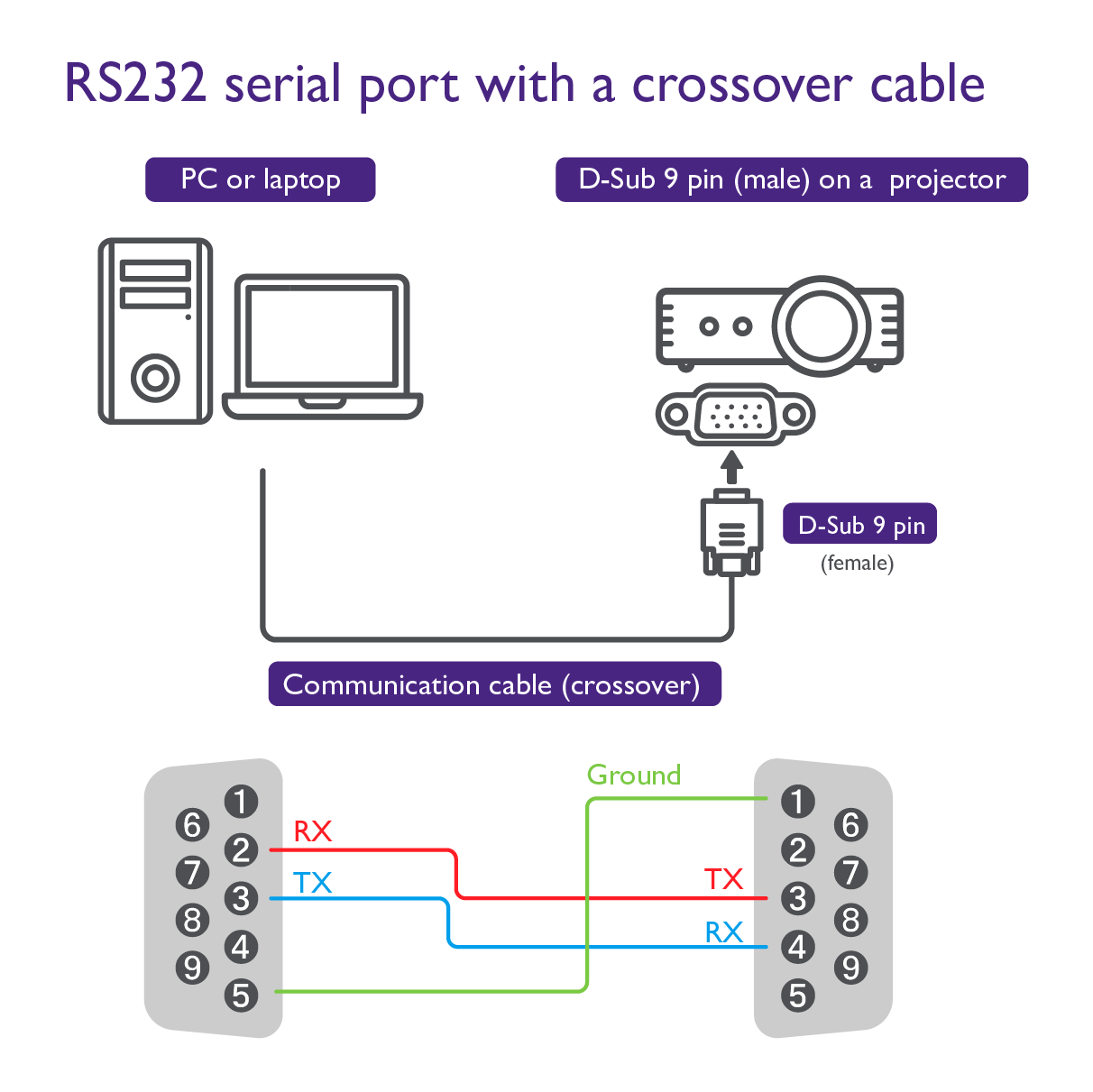 RS232 serial port with a crossover cable

PC or laptop

D-Sub 9 pin (male) on a projector

D-Sub 9 pin
(female)

Communication cable (crossover)

1
6
2
7
3
8
4
9
5

RX
TX

Ground

TX
RX

1
6
2
7
3
8
4
9
5