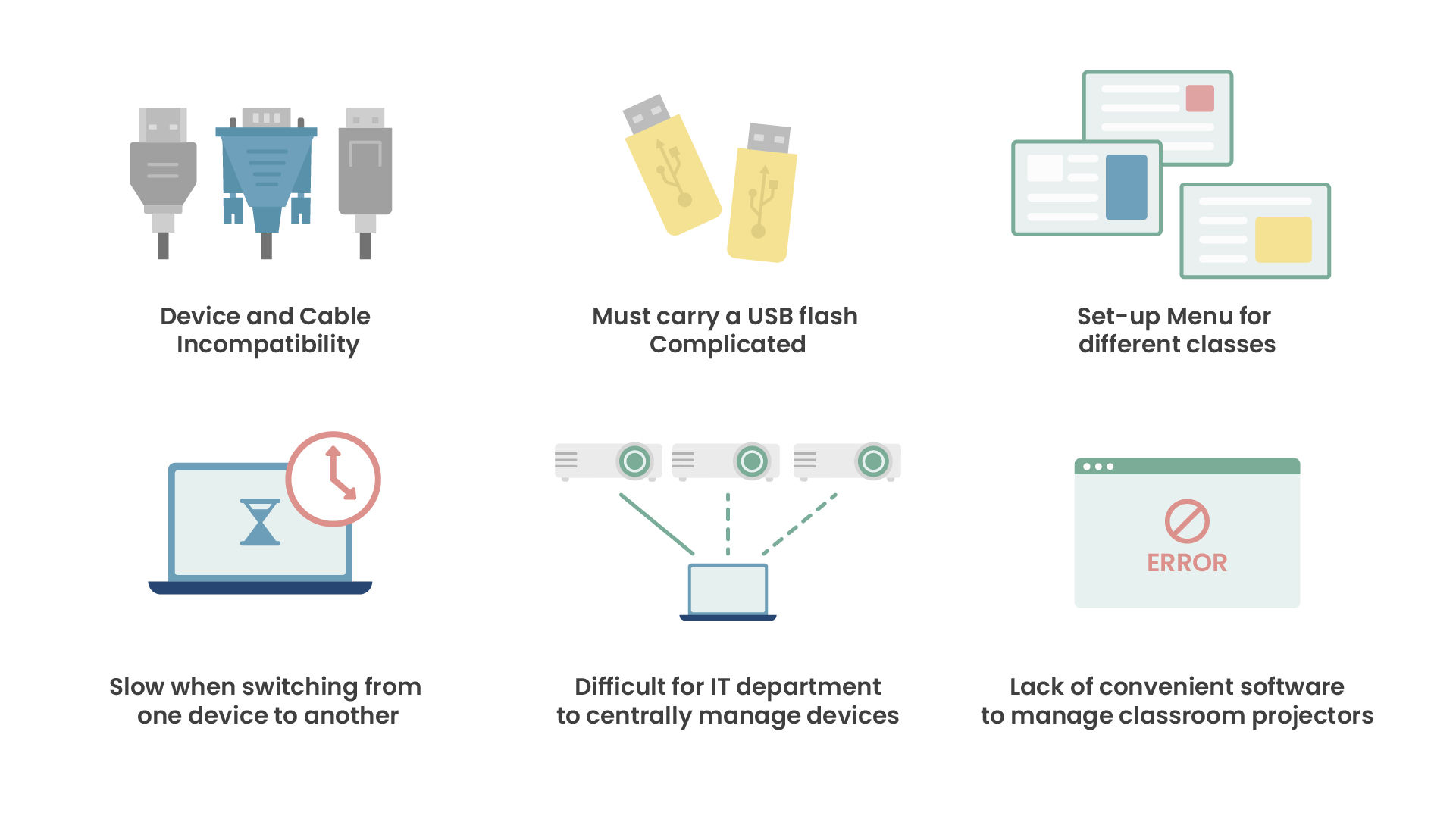 Device and Cable Incompatibility

Must carry a USB flash Complicated

Set-up Menu for different classes

Slow when switching from one device to another

Difficult for IT department to centrally manage devices

ERROR

Lack of convenient software to manage classroom projectors