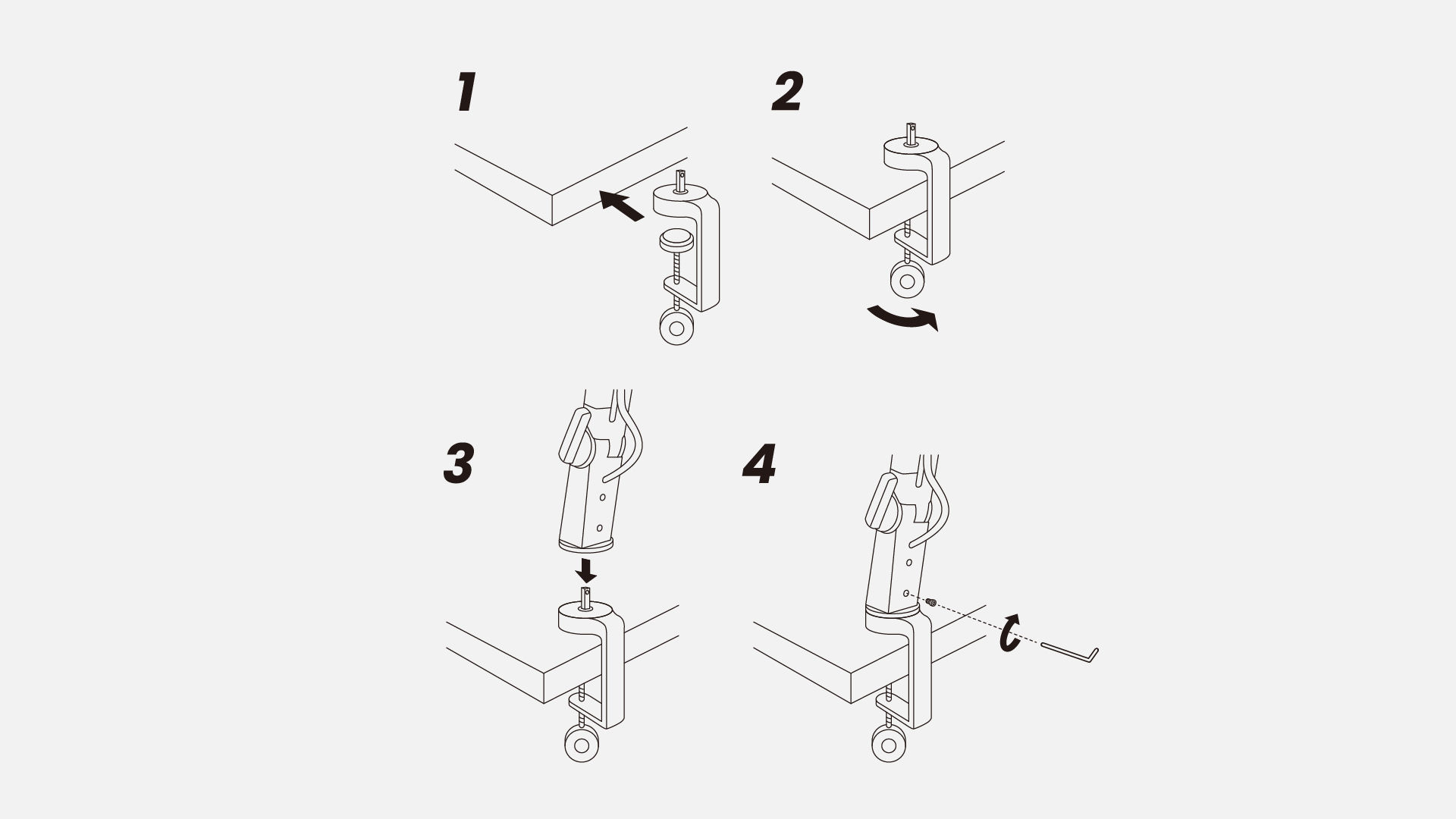 1

2

3

4