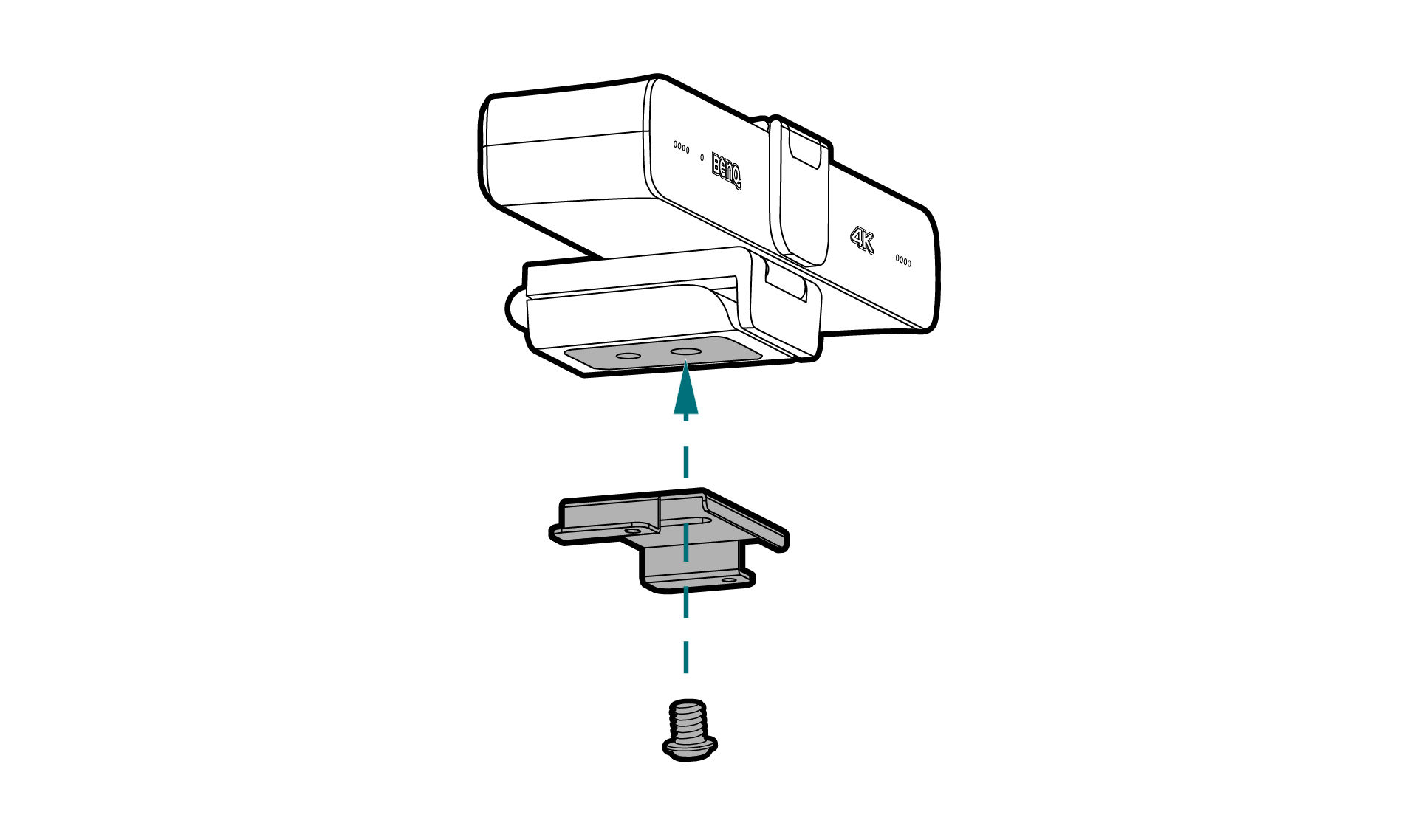 BenQ

4K