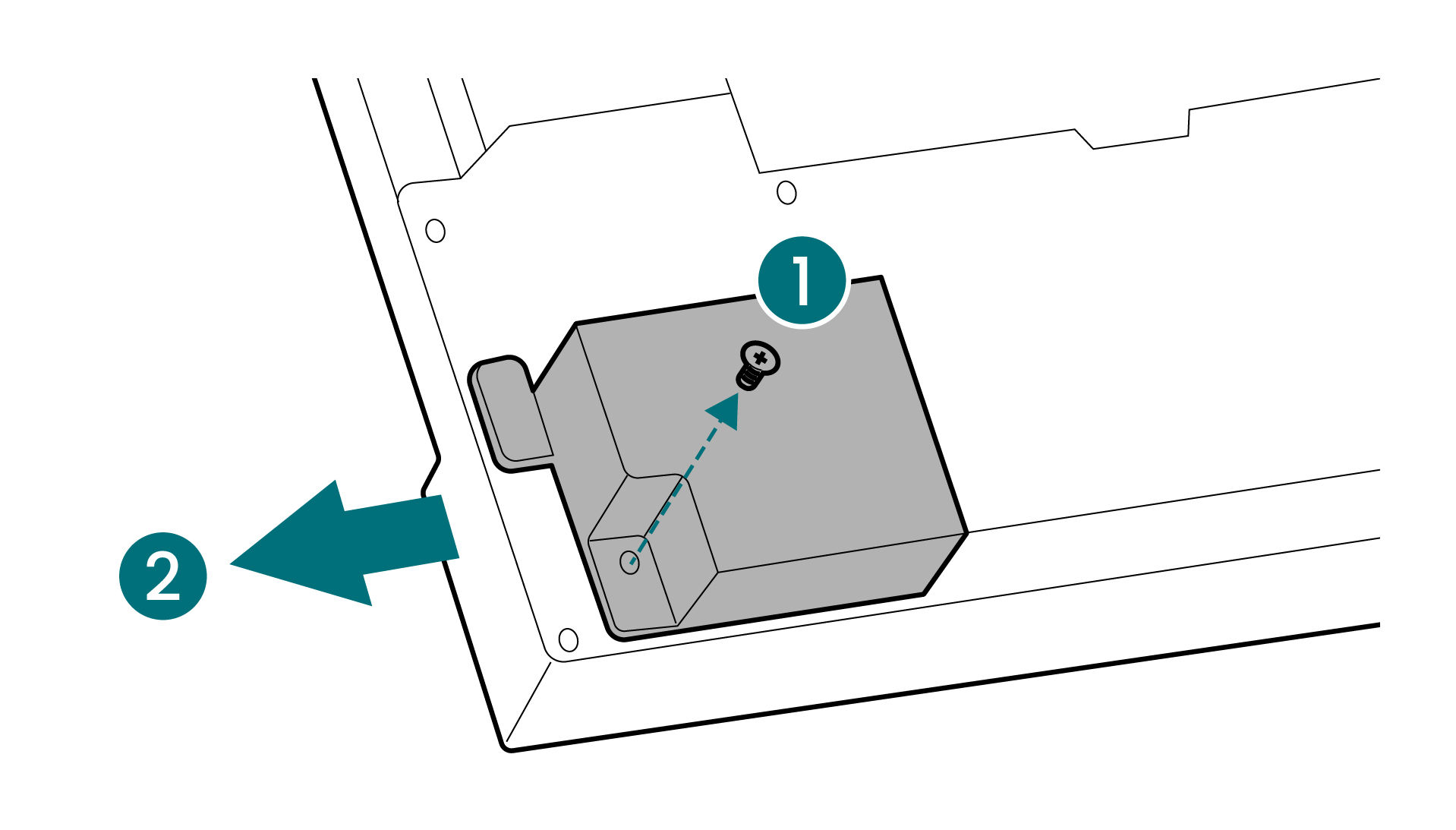 1

2