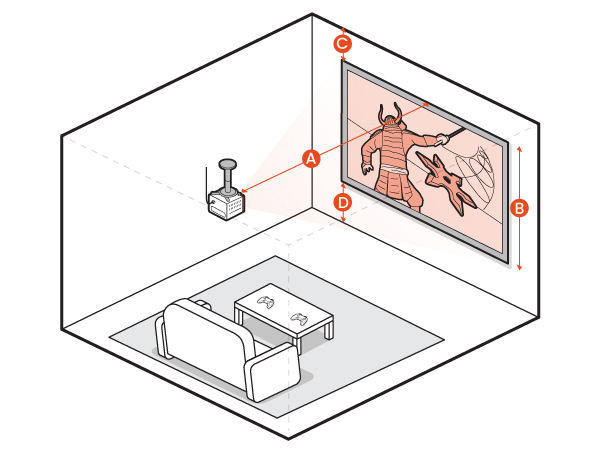 C
A
D
B