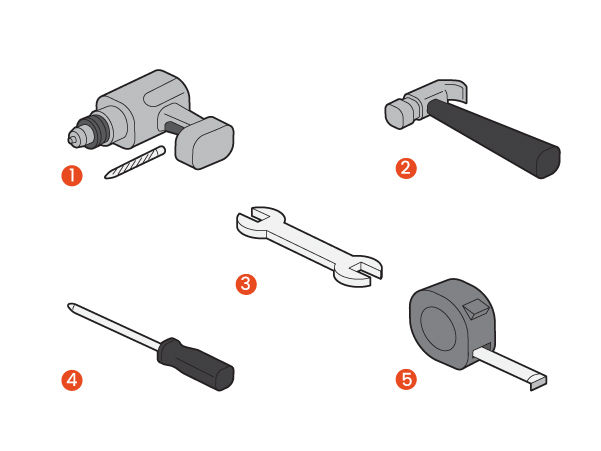 1
2
3
4
5