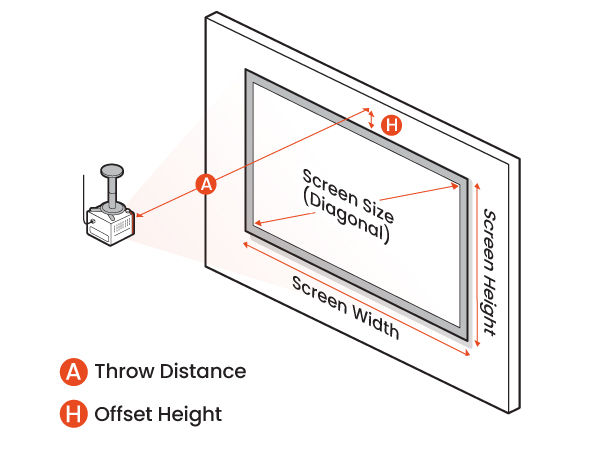 H

A

Screen Size
(Diagonal)

Screen Height

Screen Width

A Throw Distance

H Offset Height