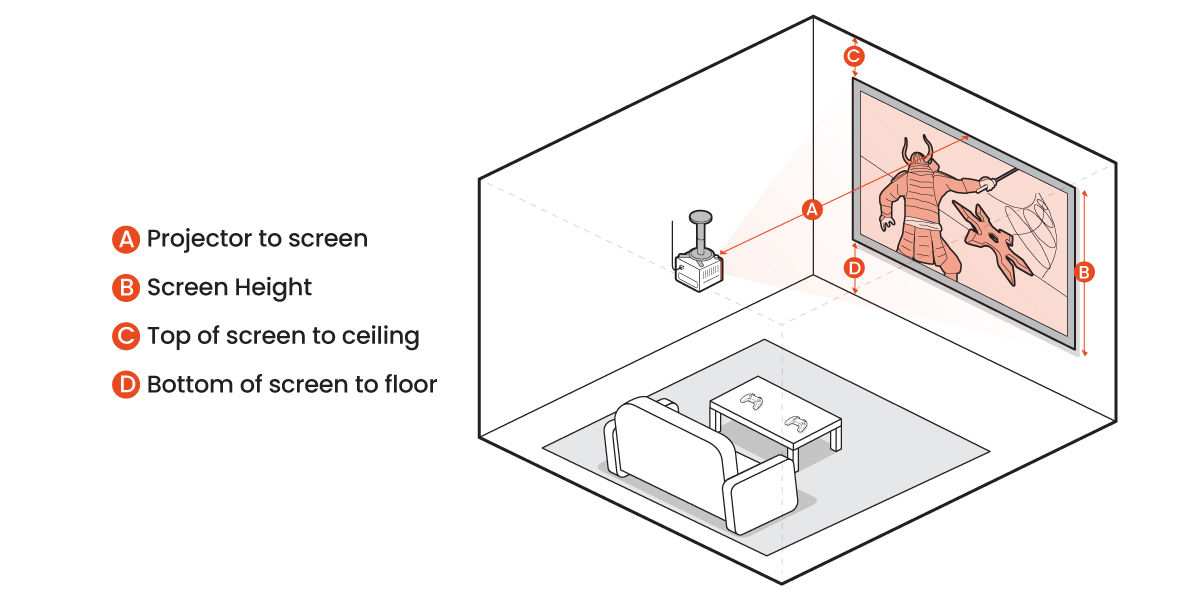 A Projector to screen
B Screen Height
C Top of screen to ceiling
D Bottom of screen to floor

C
A
D
B