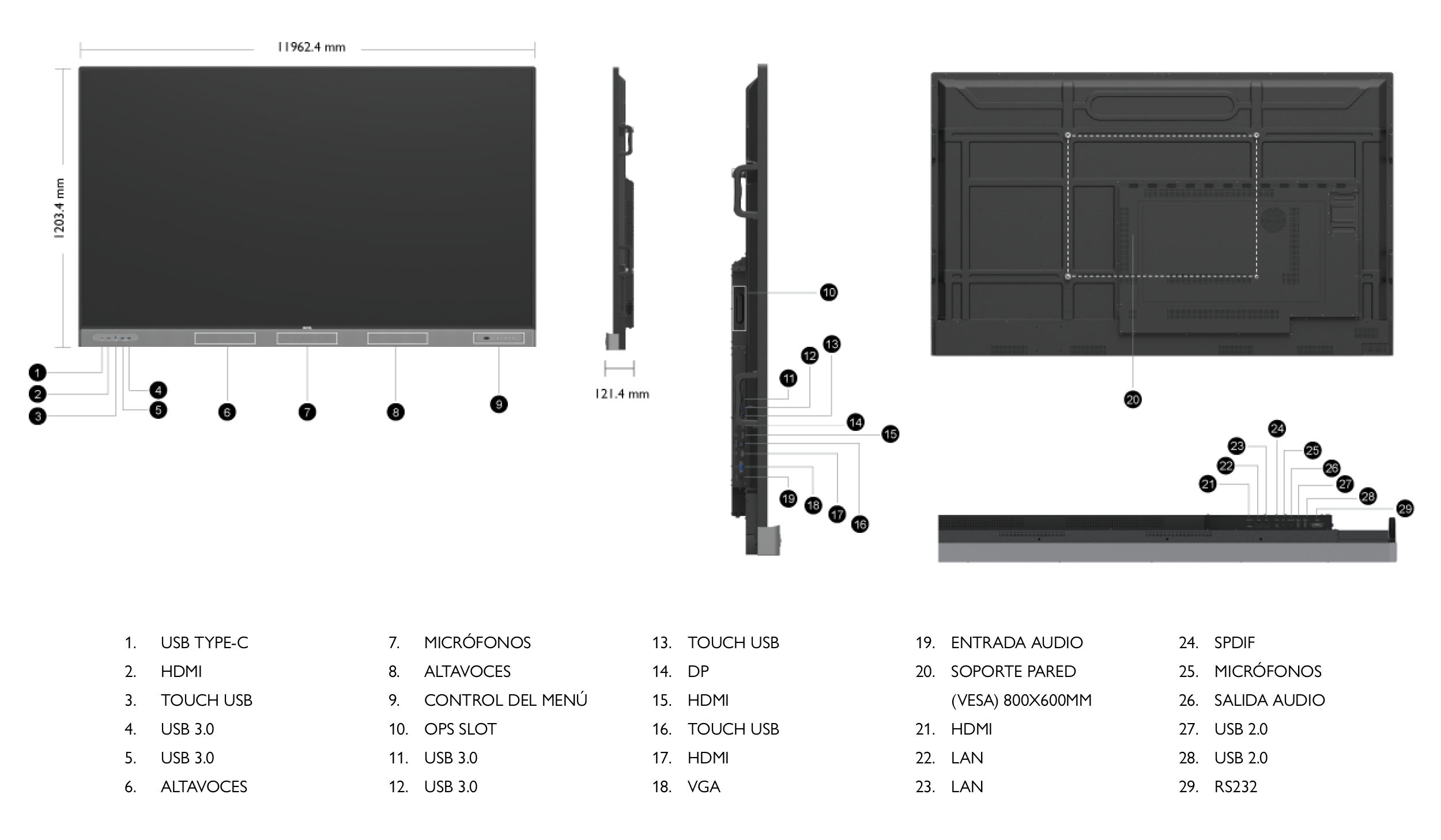 11962.4 mm

1203.4 mm

1 2 3 4 5 6 7 8 9

121.4 mm

10 11 12 13 14 15 16 17 18 19

20

21 22 23 24 25 26 27 28 29

1. USB TYPE-C
2. HDMI
3. TOUCH USB
4. USB 3.0
5. USB 3.0
6. ALTAVOCES

7. MICRÓFONOS
8. ALTAVOCES
9. CONTROL DEL MENÚ
10. OPS SLOT
11. USB 3.0
12. USB 3.0

13. TOUCH USB
14. DP
15. HDMI
16. TOUCH USB
17. HDMI
18. VGA

19. ENTRADA AUDIO
20. SOPORTE PARED (VESA) 800X600MM
21. HDMI
22. LAN
23. LAN

24. SPDIF
25. MICRÓFONOS
26. SALIDA AUDIO
27. USB 2.0
28. USB 2.0
29. RS232