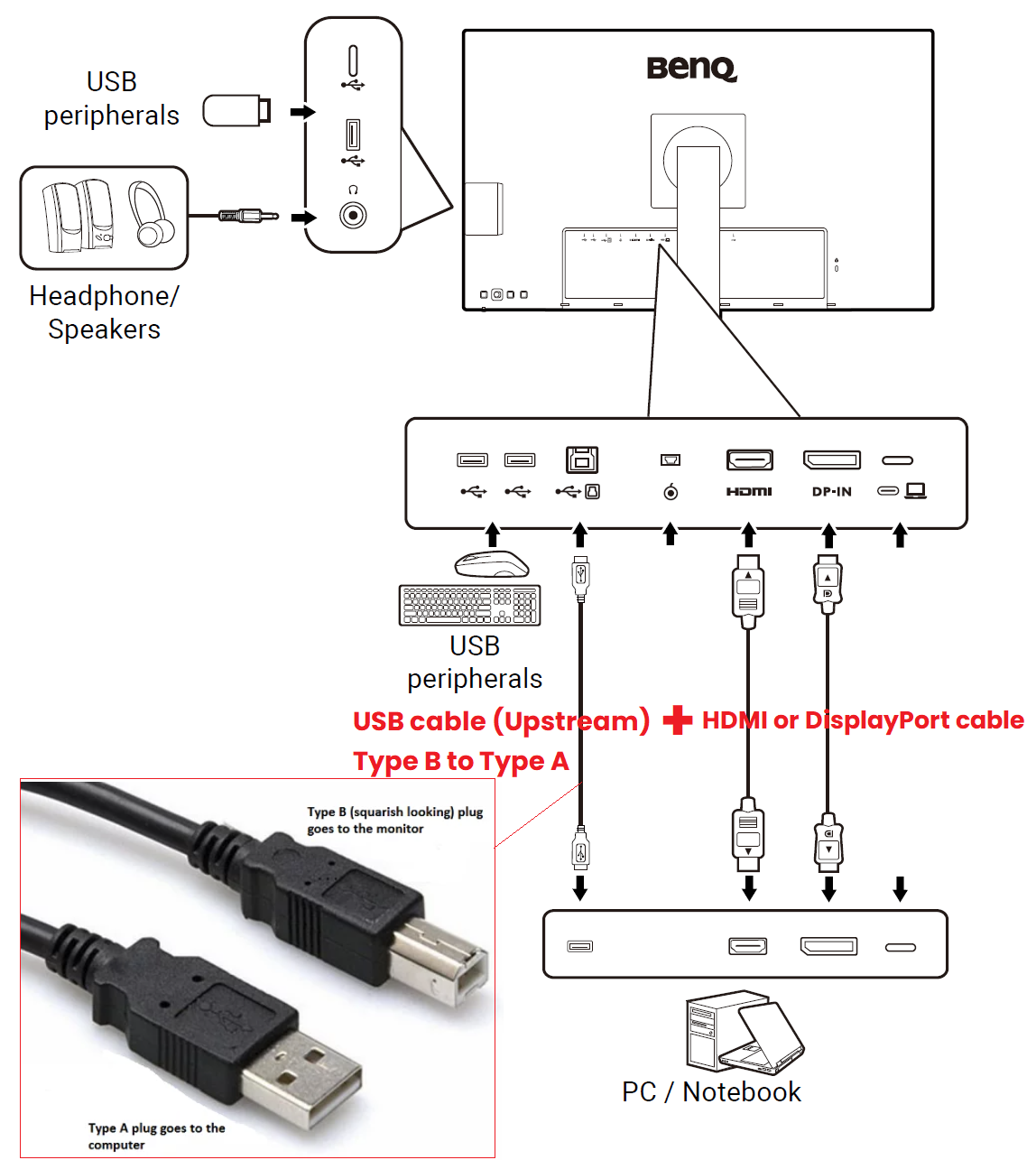 USB peripherals

Headphone/ Speakers

BenQ

HDMI

DP-IN

USB peripherals

USB cable (Upstream) + HDMI or DisplayPort cable

Type B to Type A

Type B (squarish looking) plug goes to the monitor

Type A plug goes to the computer

PC / Notebook