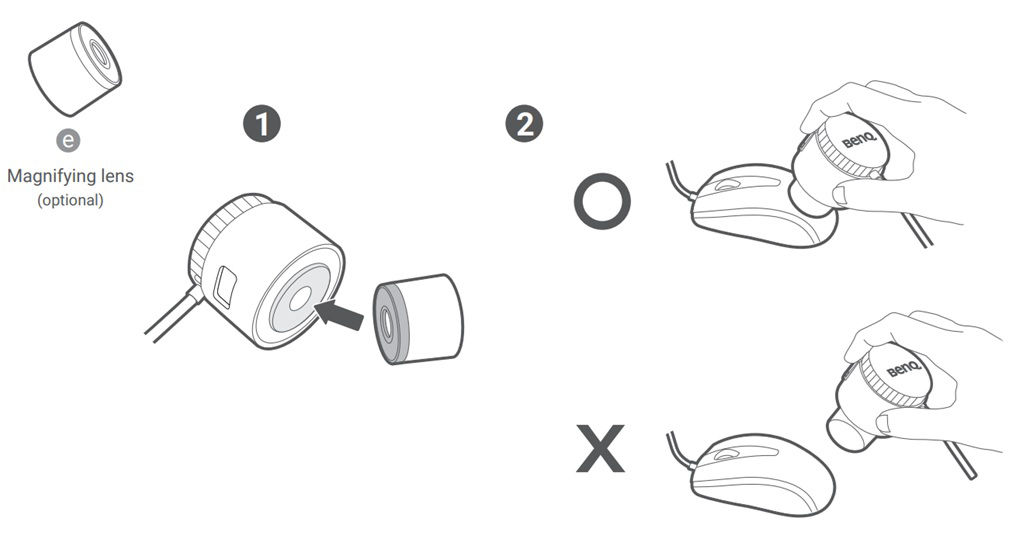 e
Magnifying lens
(optional)

1

2

O

BenQ

X

BenQ