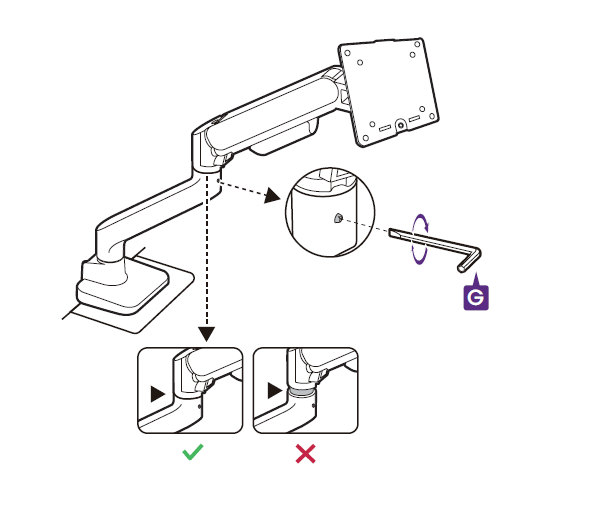 G