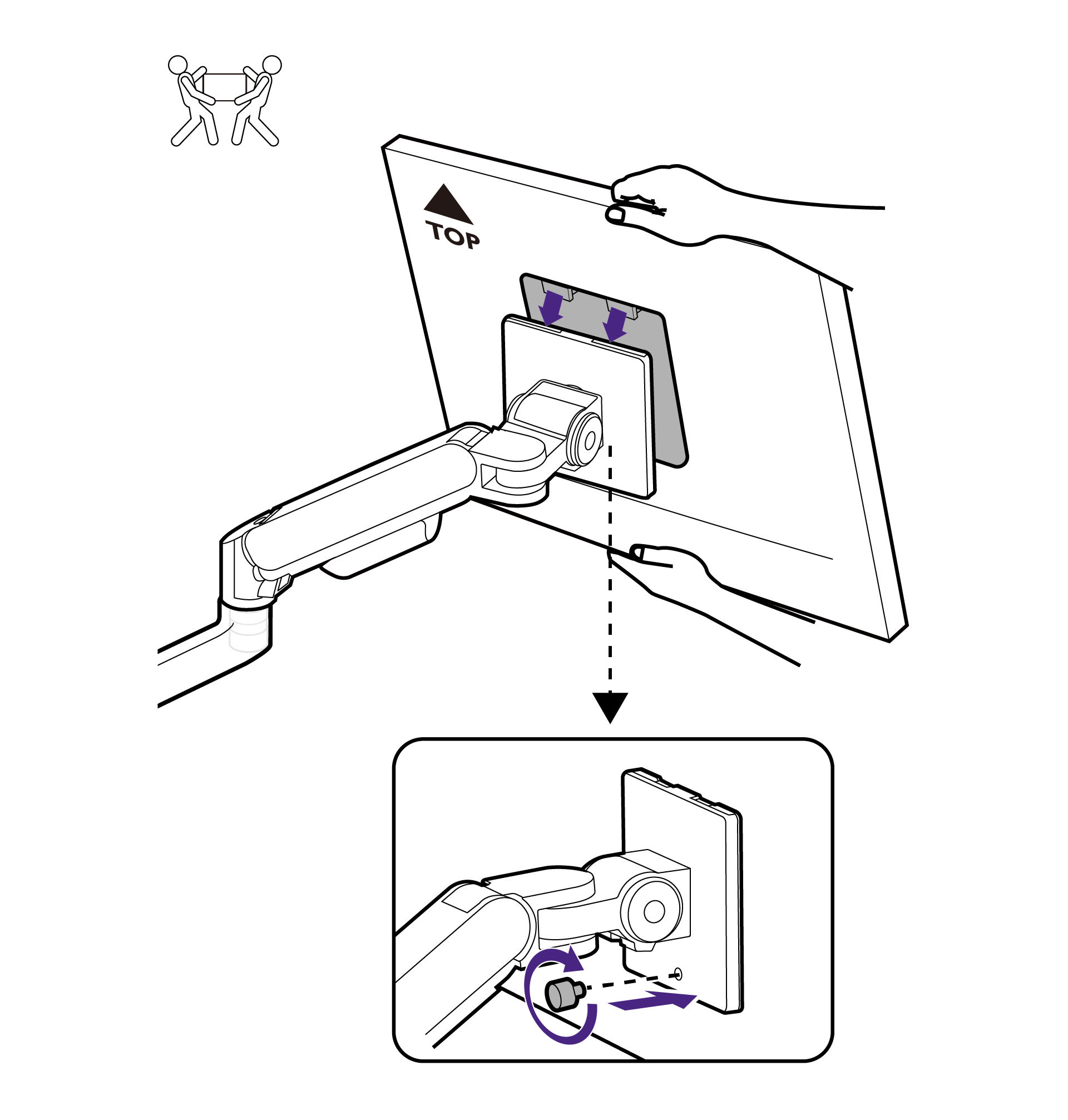 TOP