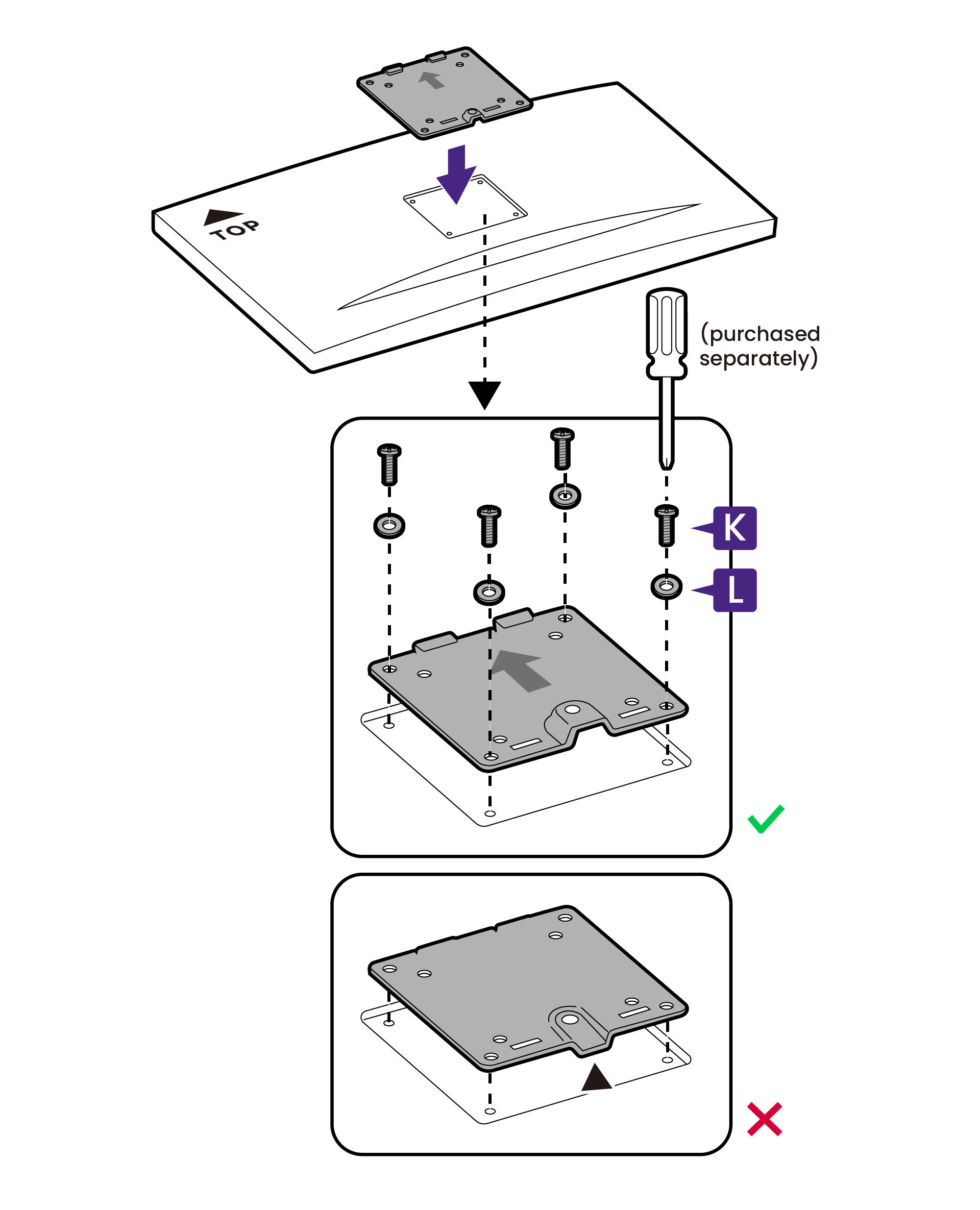 TOP

(purchased separately)

K

L