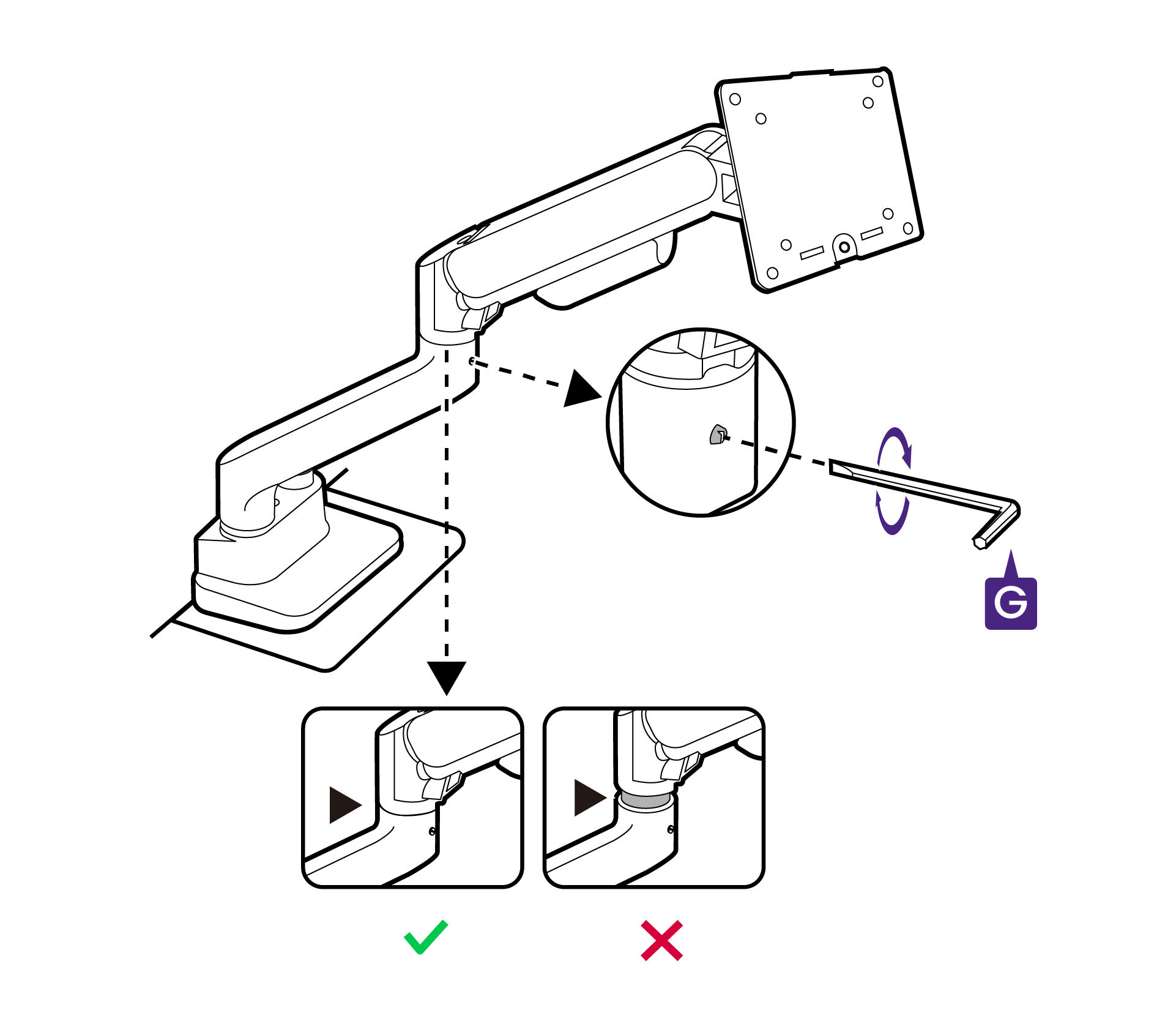 G