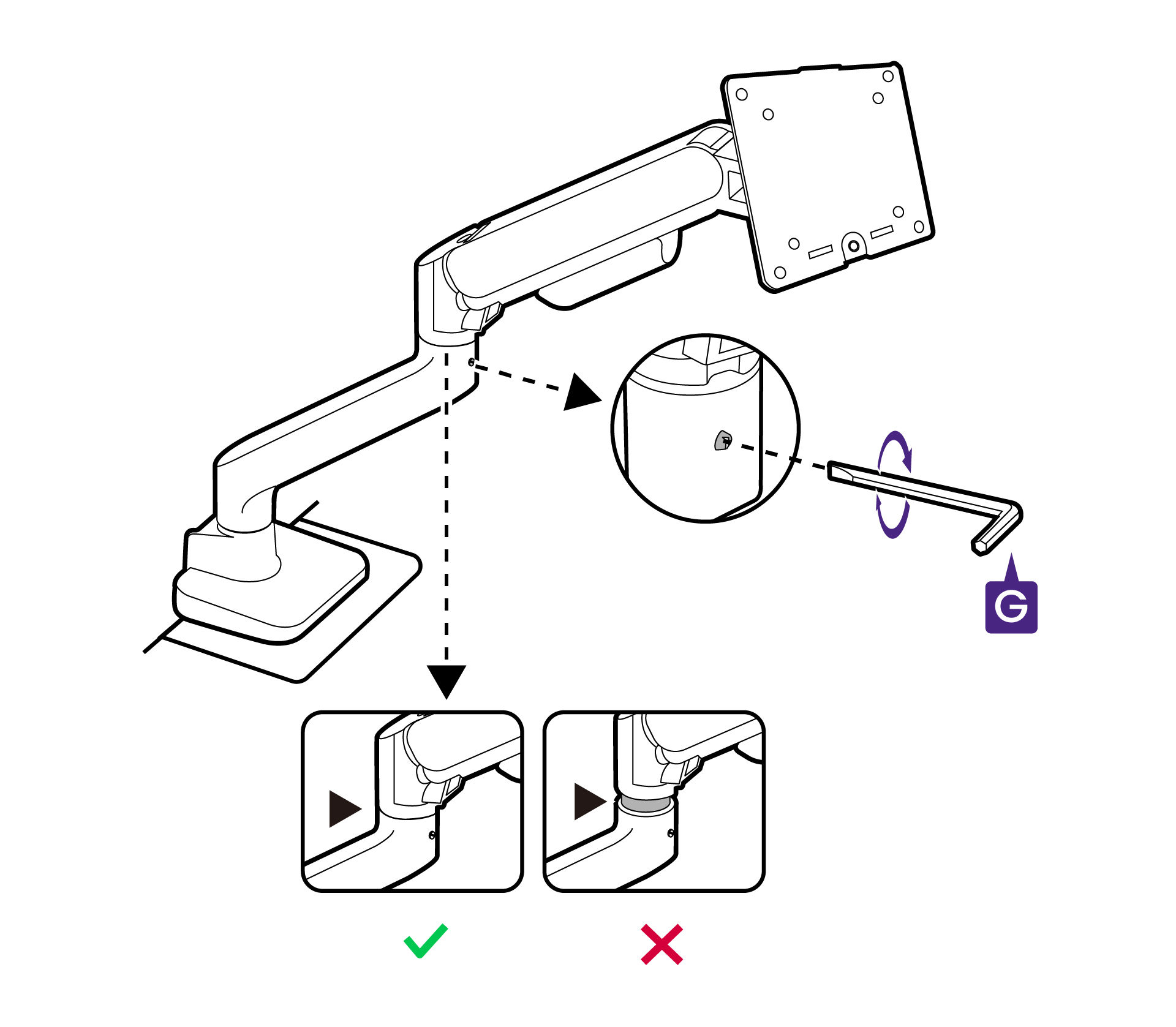 G