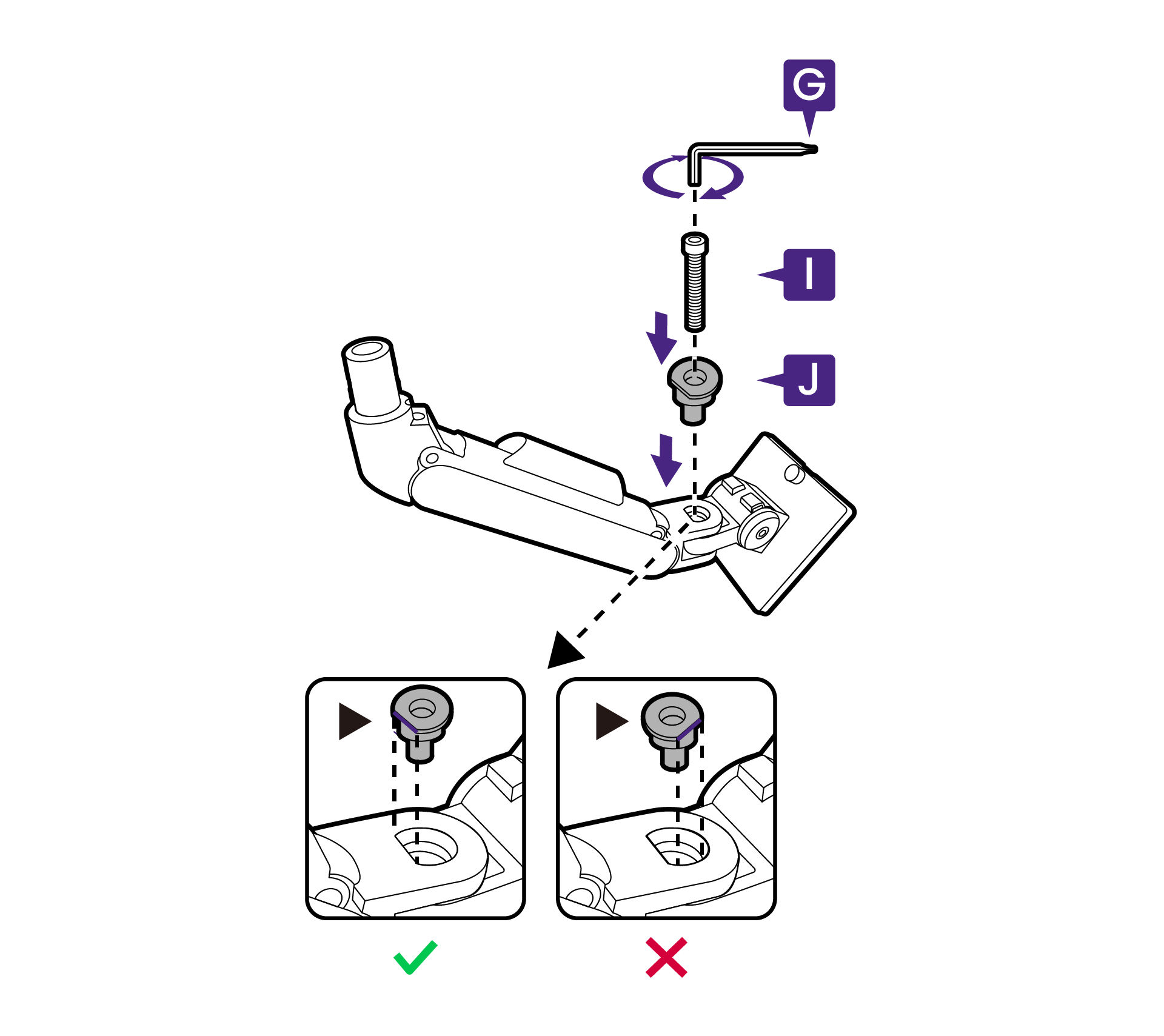 G

I

J