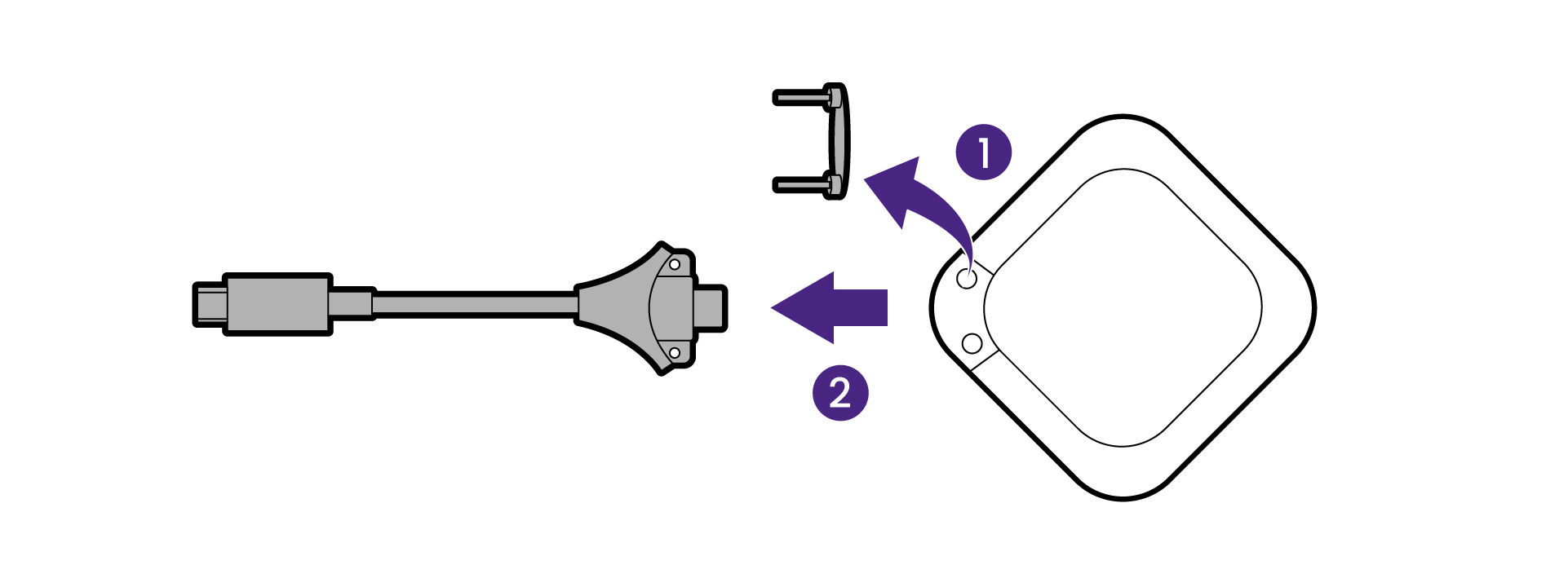 1
2