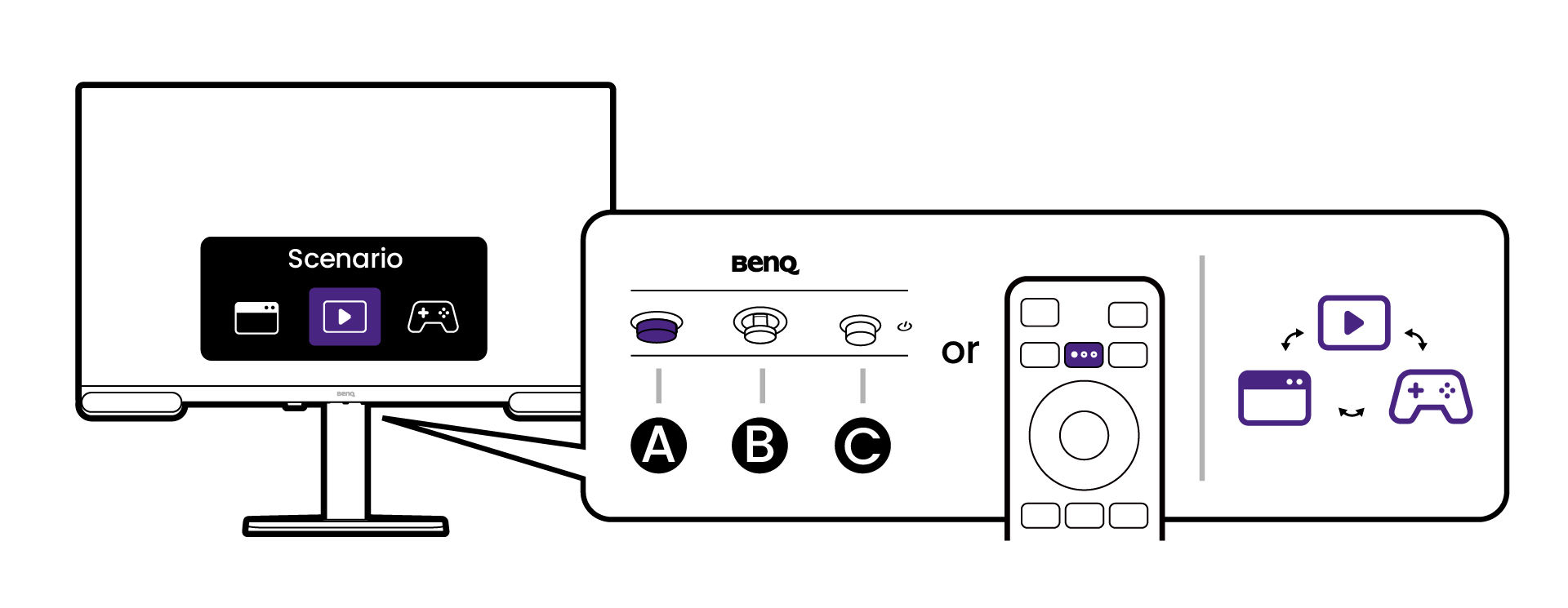 Scenario

BenQ

BenQ

A B C

or