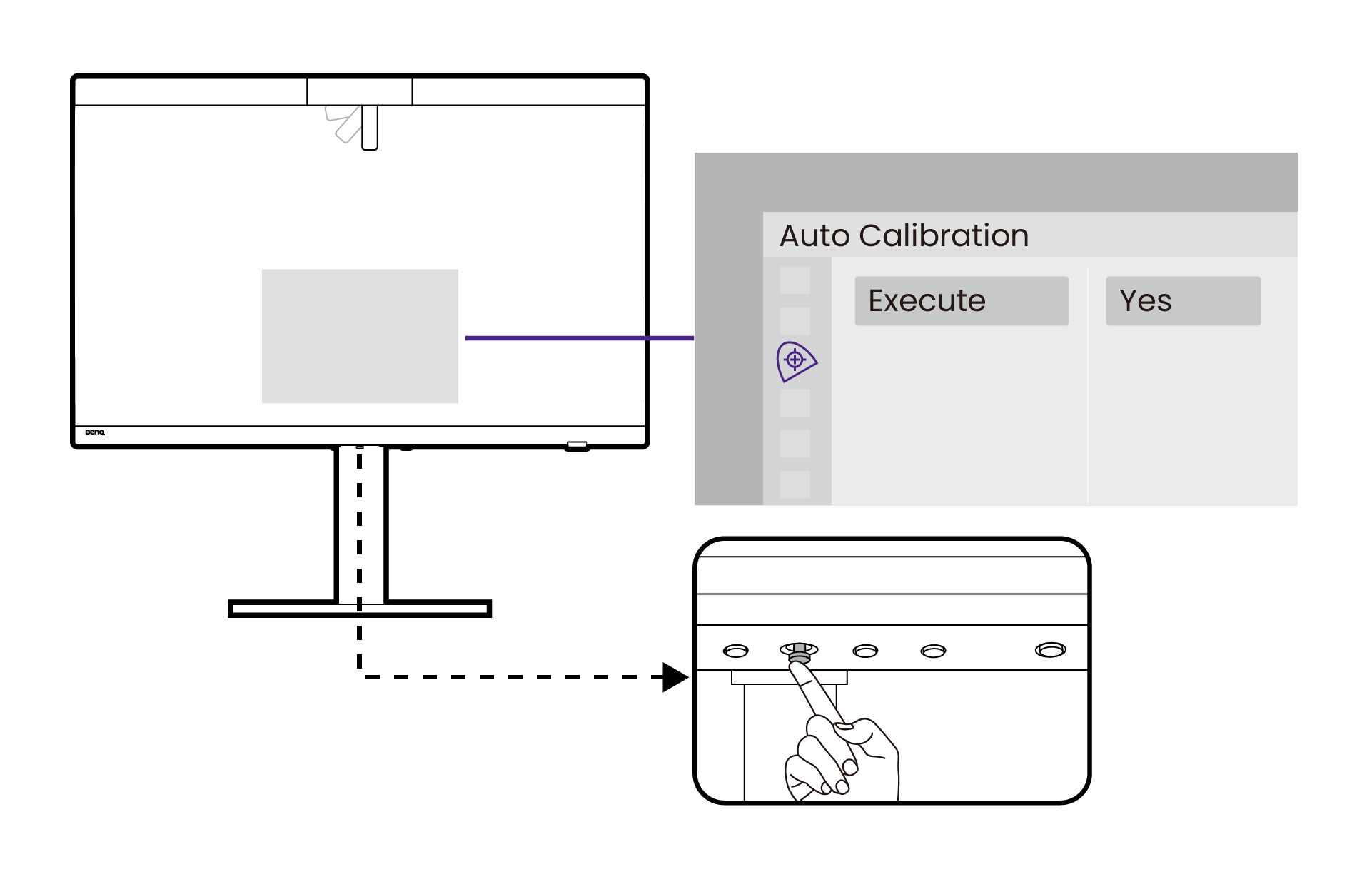 BenQ

Auto Calibration

Execute

Yes