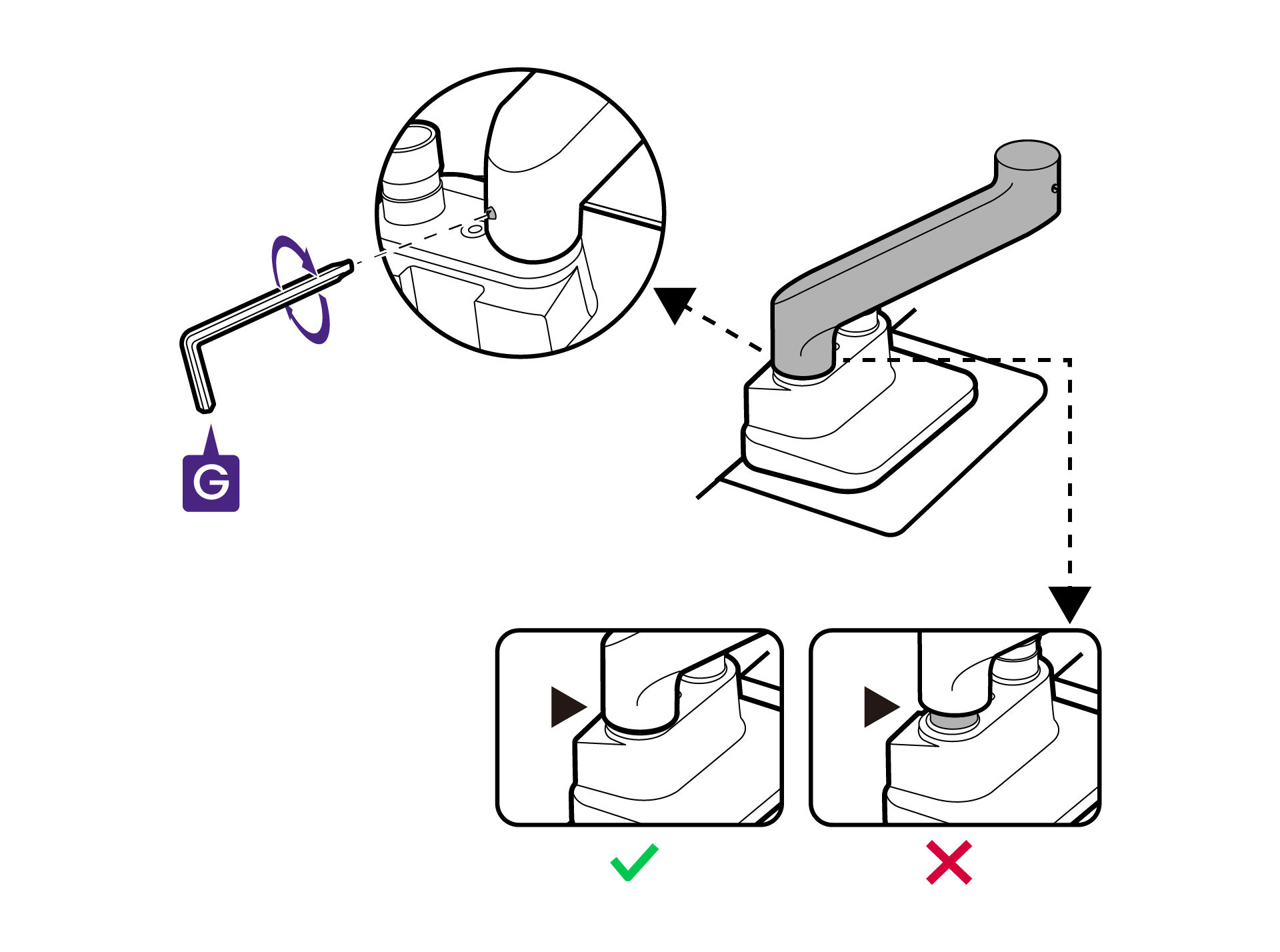 G