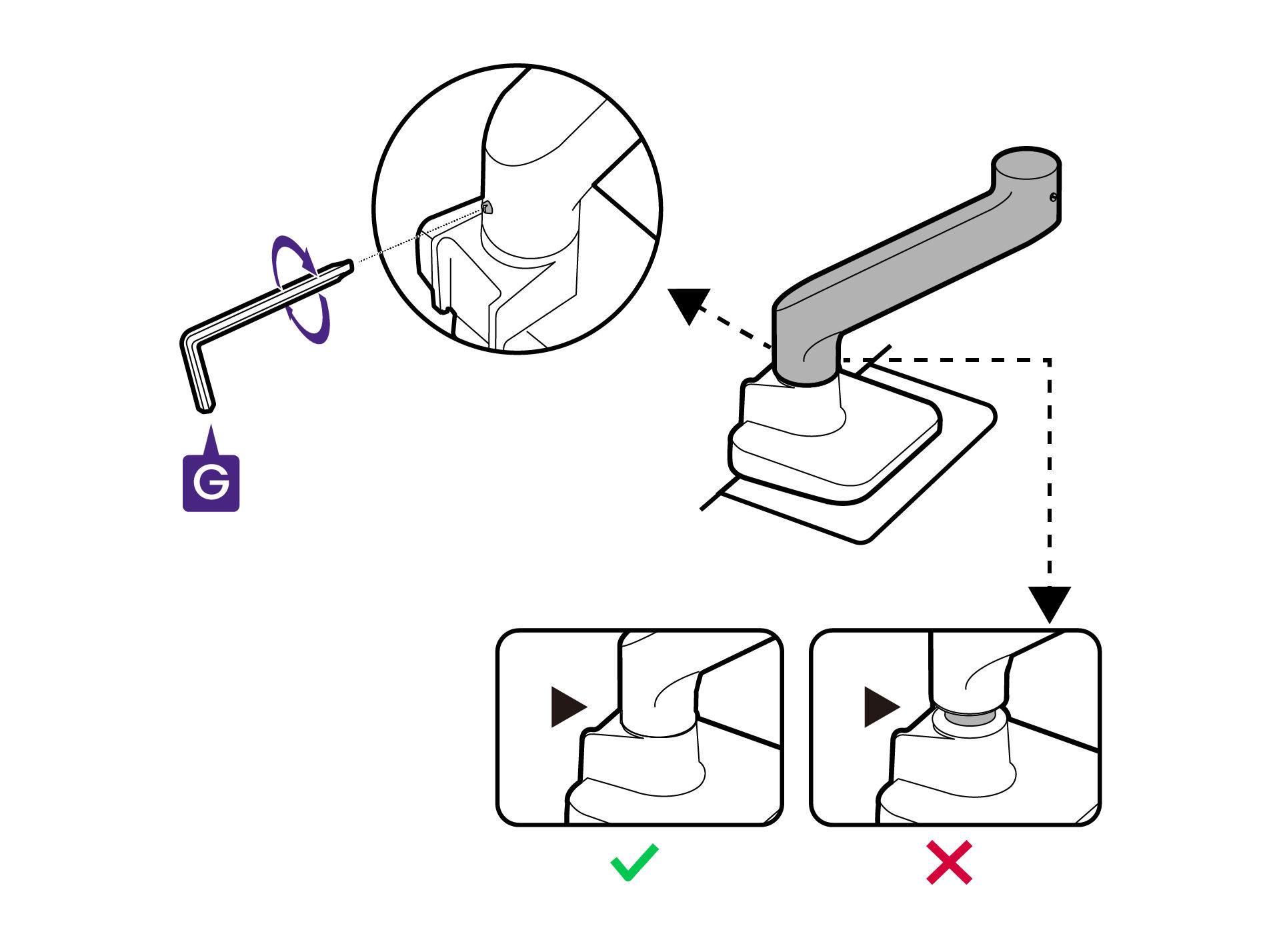 G