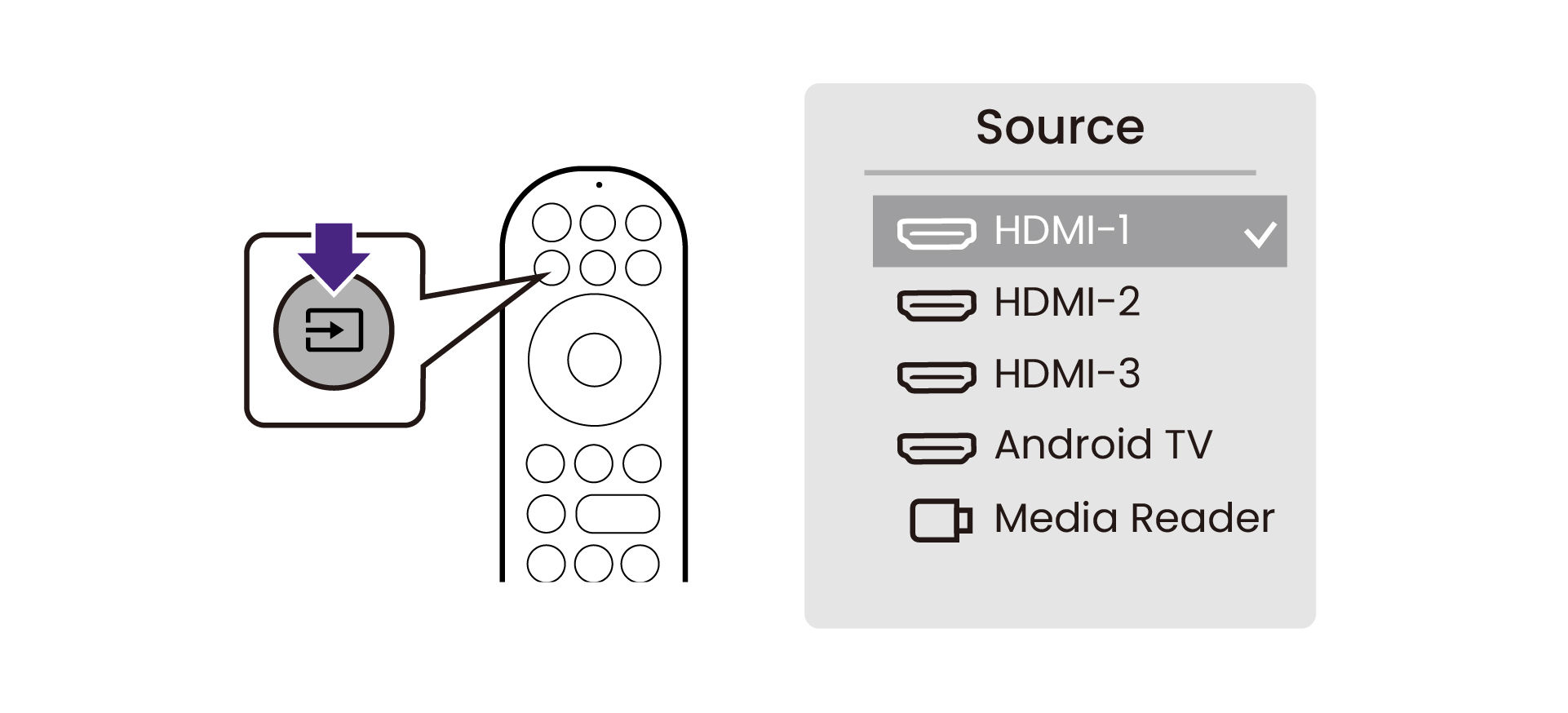 Source

HDMI-1

HDMI-2

HDMI-3

Android TV

Media Reader