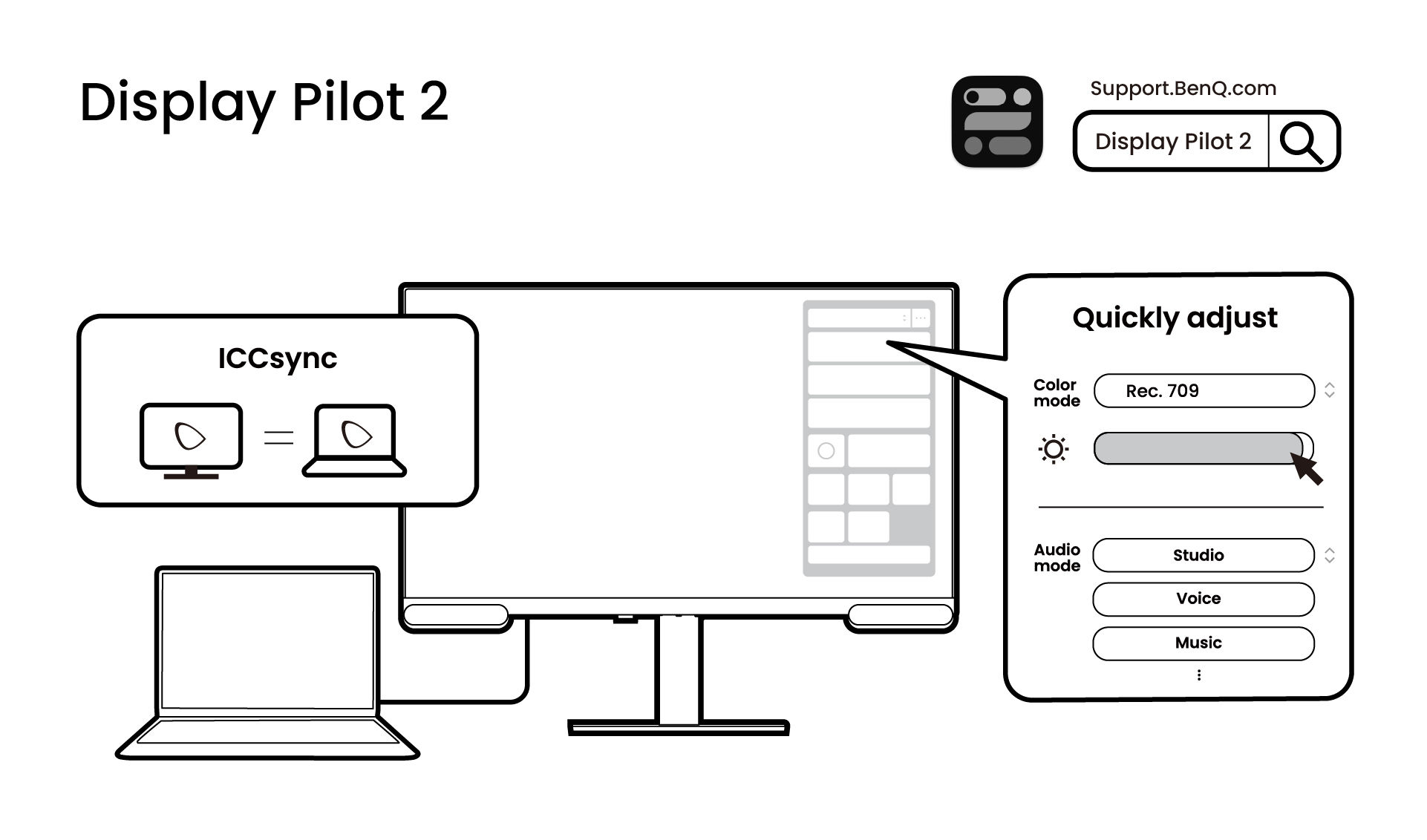 Display Pilot 2

Support.BenQ.com

Display Pilot 2

ICCsync

Quickly adjust

Color mode

Rec. 709

Audio mode

Studio

Voice

Music