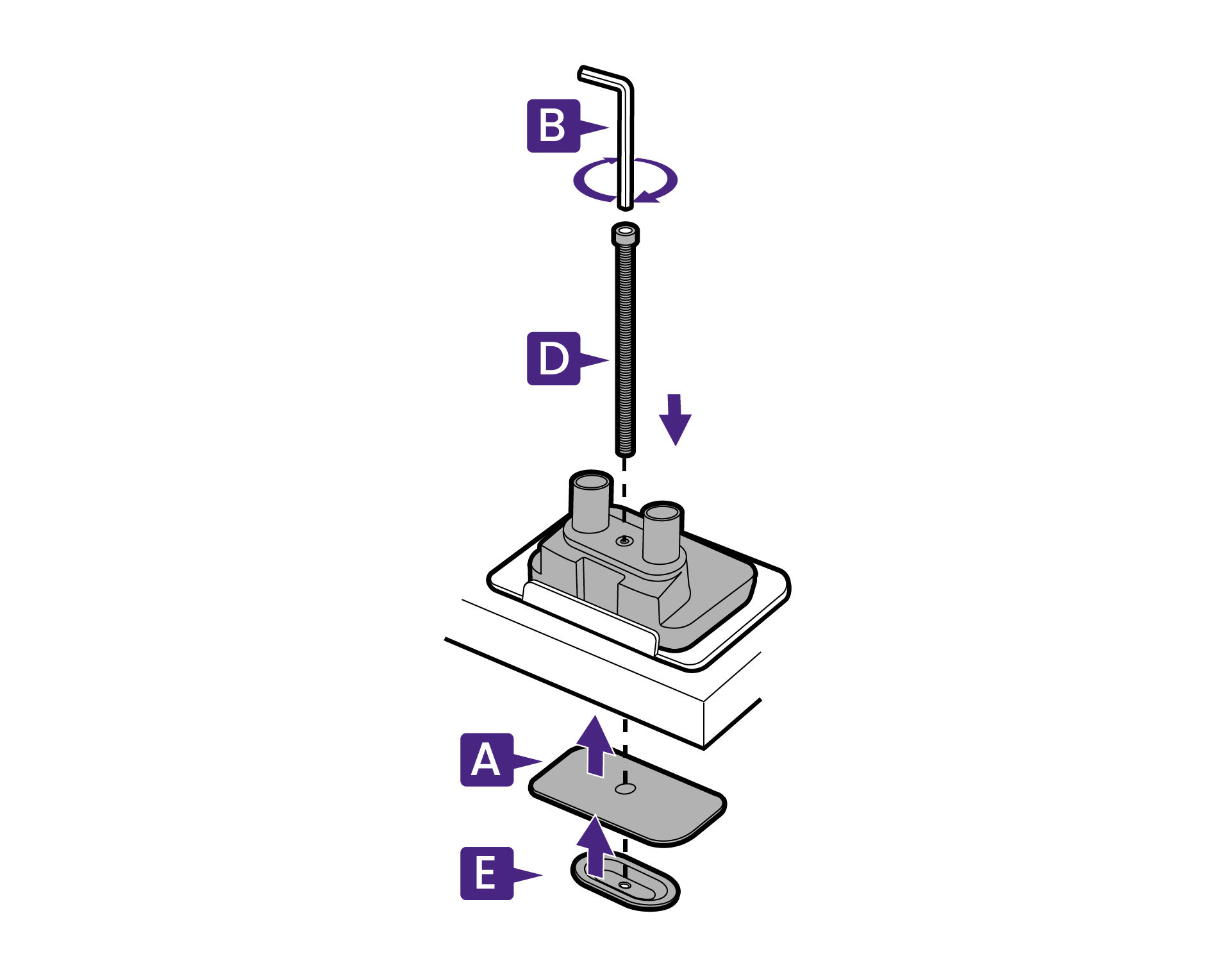 B
D
A
E