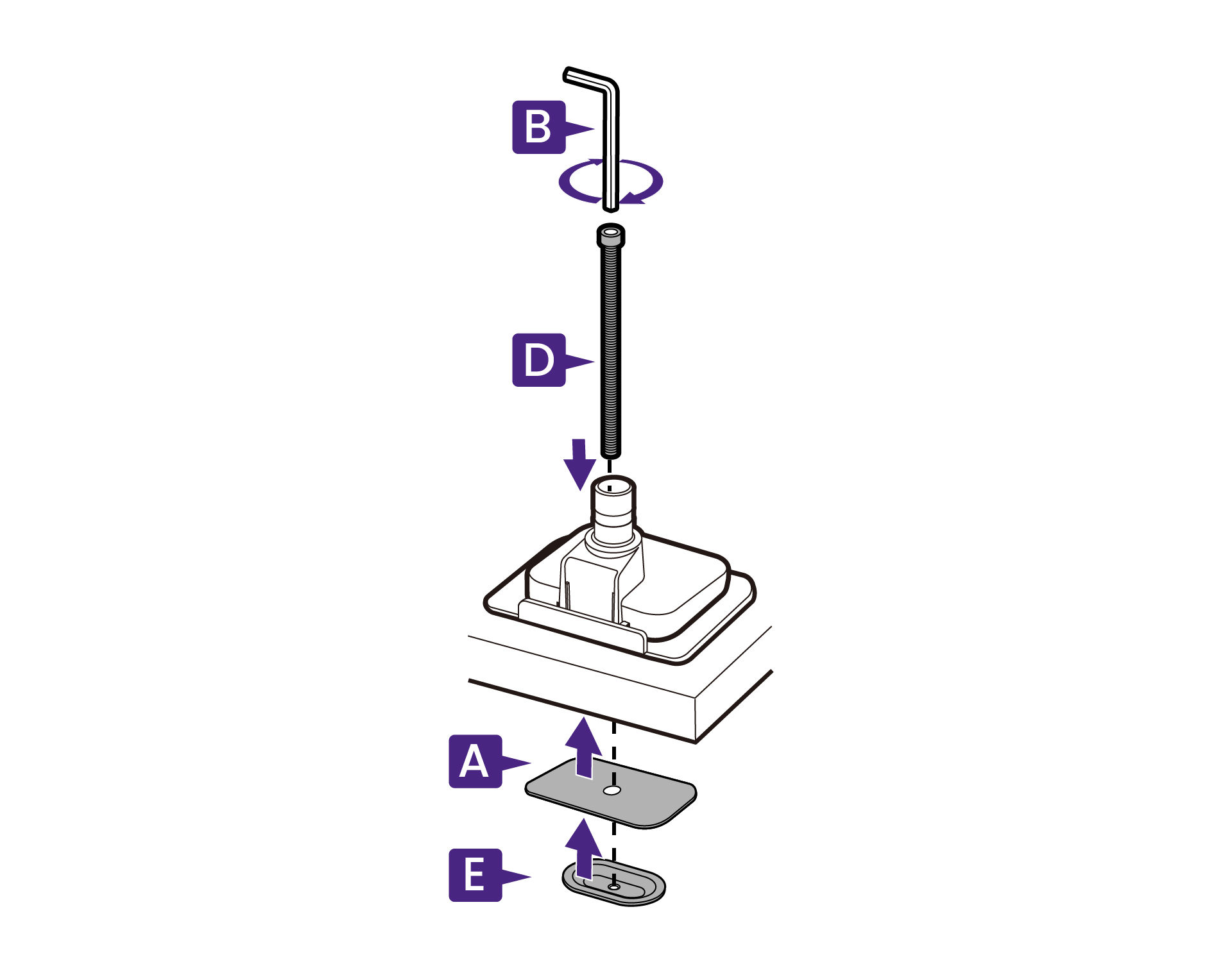 B
D
A
E