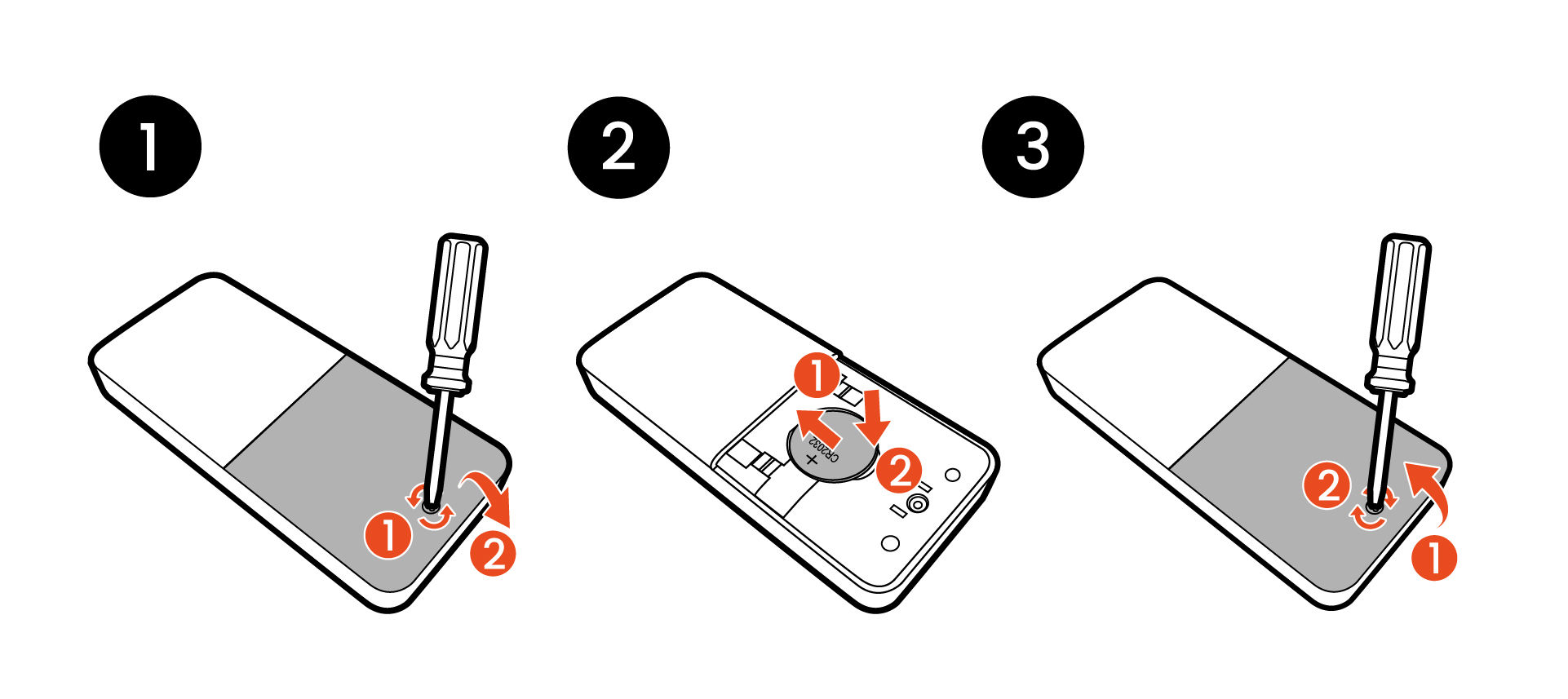 1

1

2

2

1

CR2032

+

2

3

2

1