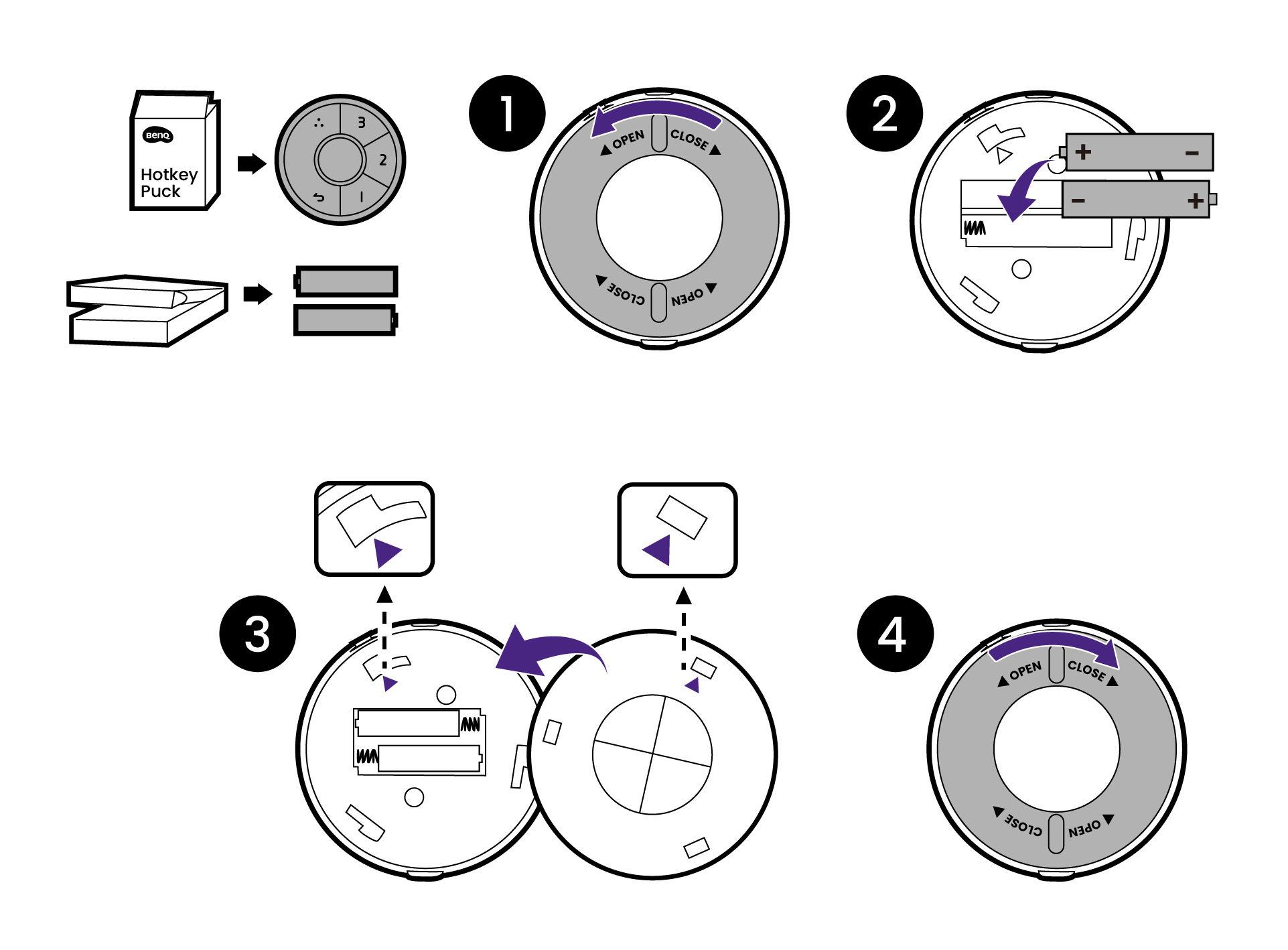 BenQ
Hotkey Puck

3
2
1

1
OPEN
CLOSE
CLOSE
OPEN

2
+
−
−
+

3

4
OPEN
CLOSE
CLOSE
OPEN