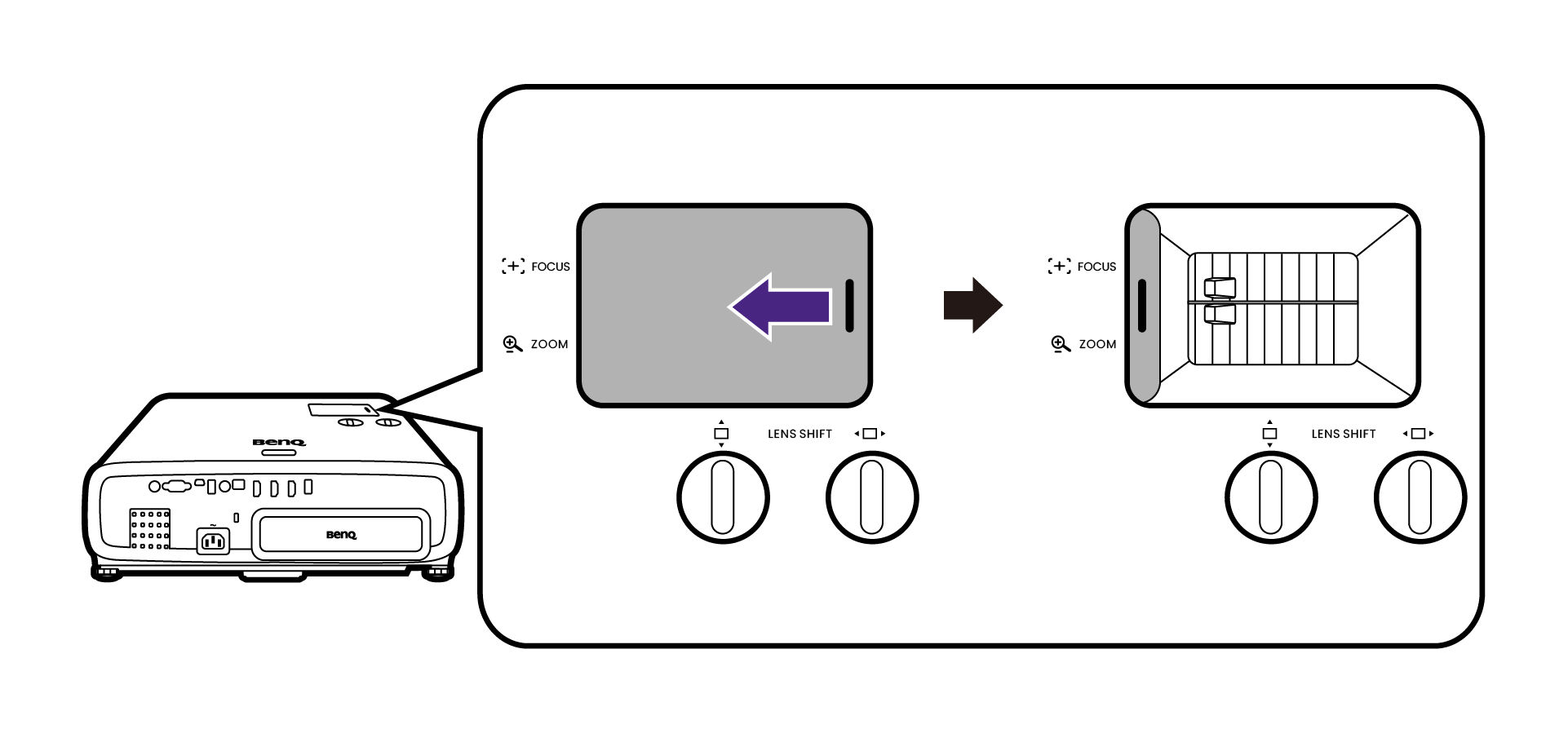 BenQ
BenQ
FOCUS
ZOOM
LENS SHIFT
FOCUS
ZOOM
LENS SHIFT