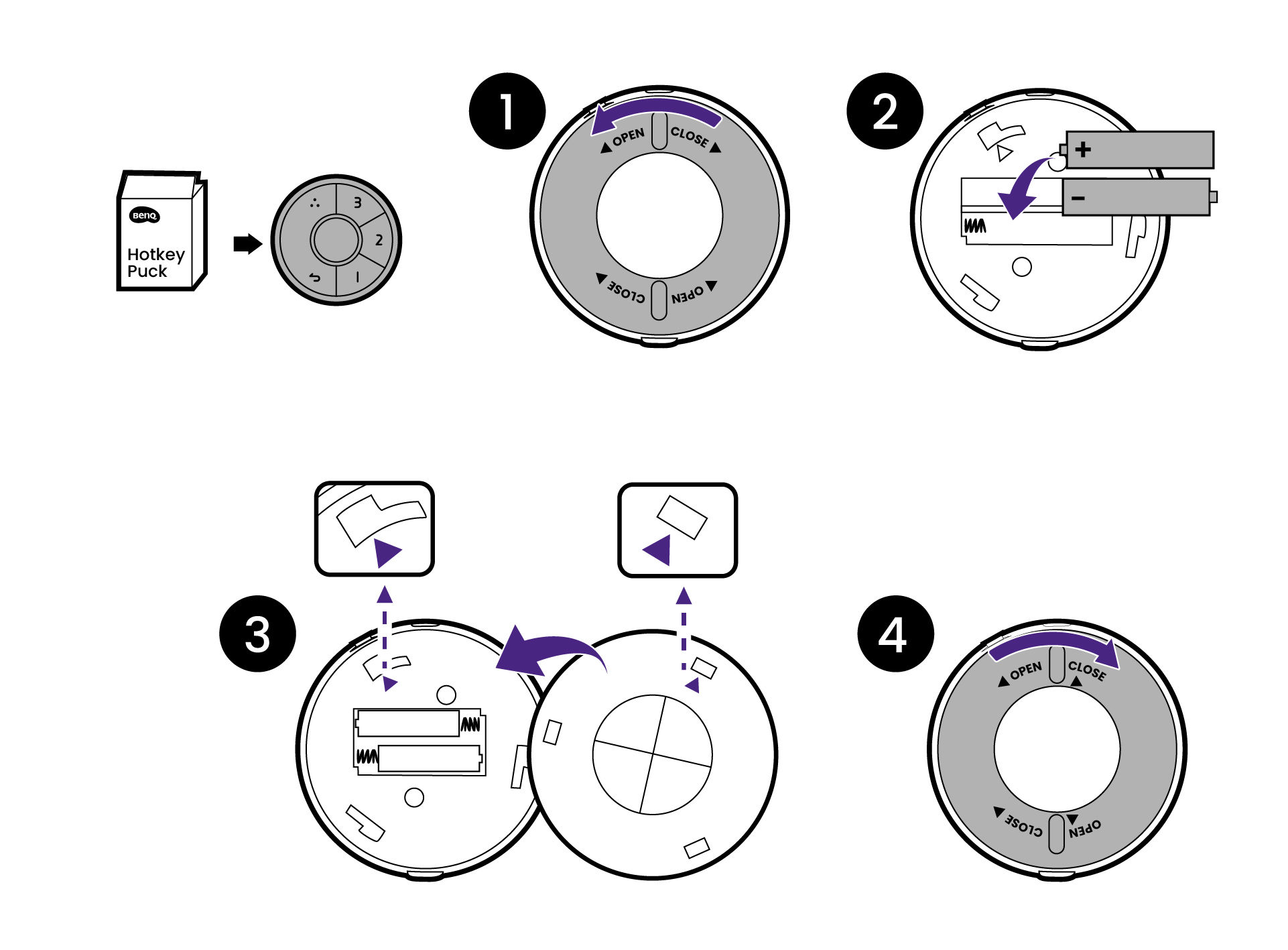 BenQ
Hotkey Puck

3
2
1

1
OPEN CLOSE
CLOSE OPEN

2
+
−

3

4
OPEN CLOSE
CLOSE OPEN