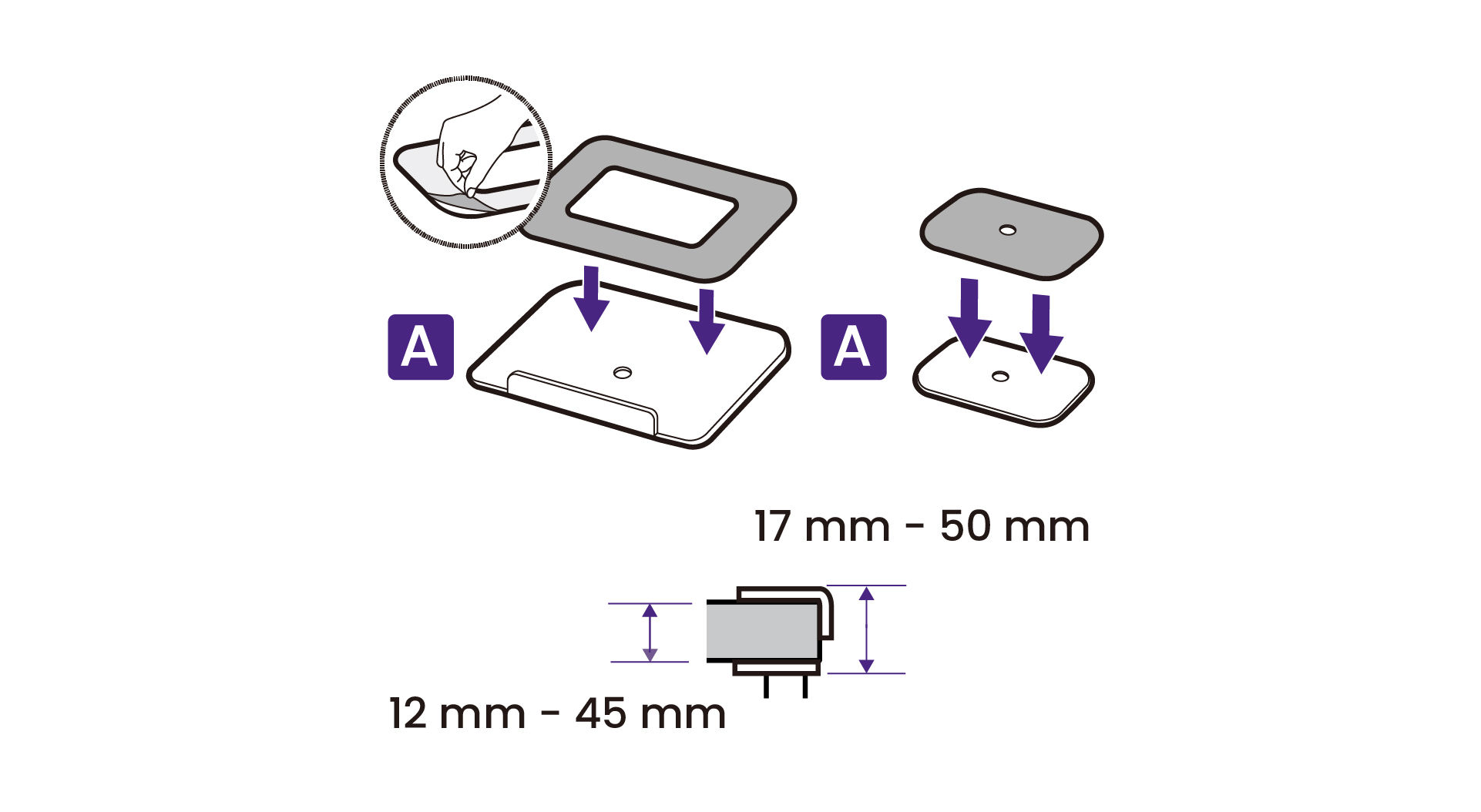 A

A

17 mm - 50 mm

12 mm - 45 mm