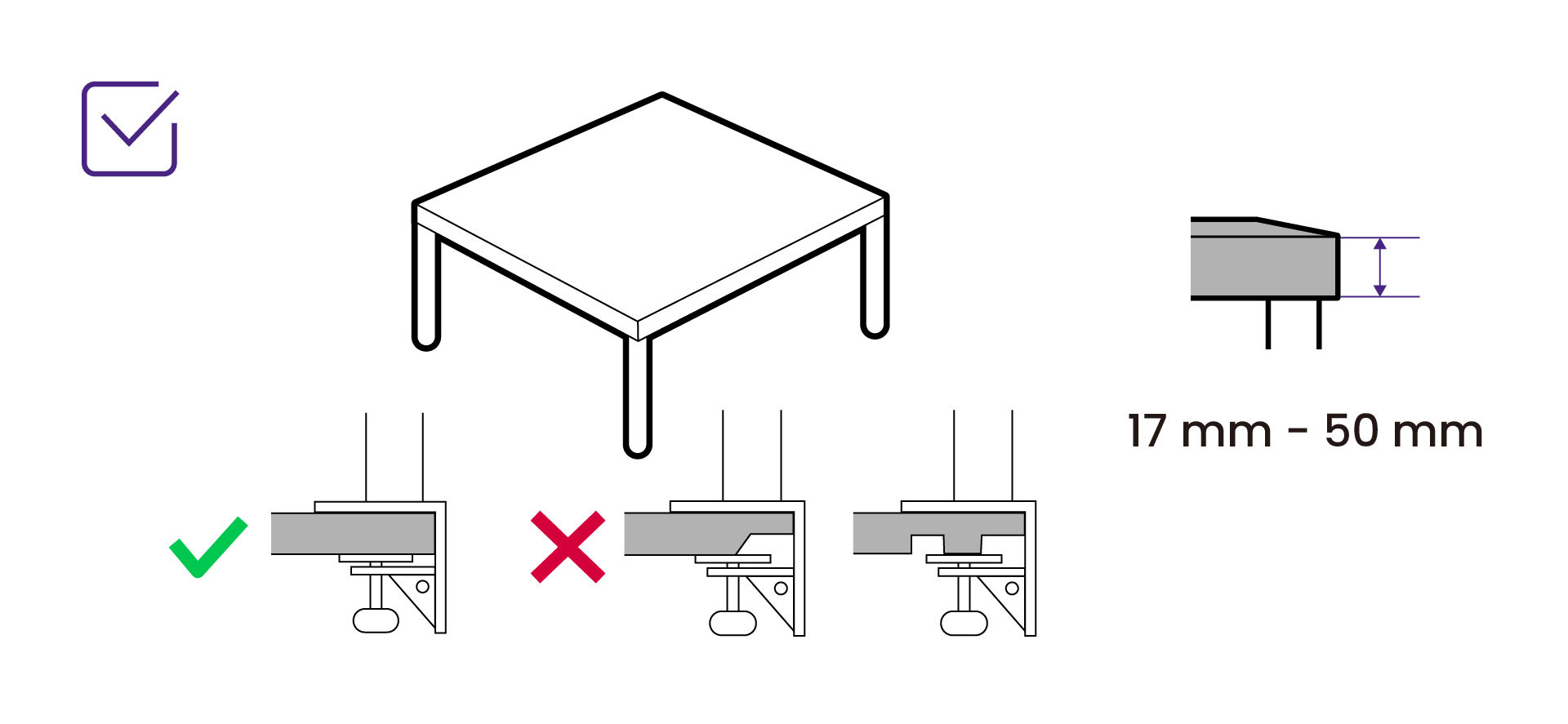 17 mm - 50 mm