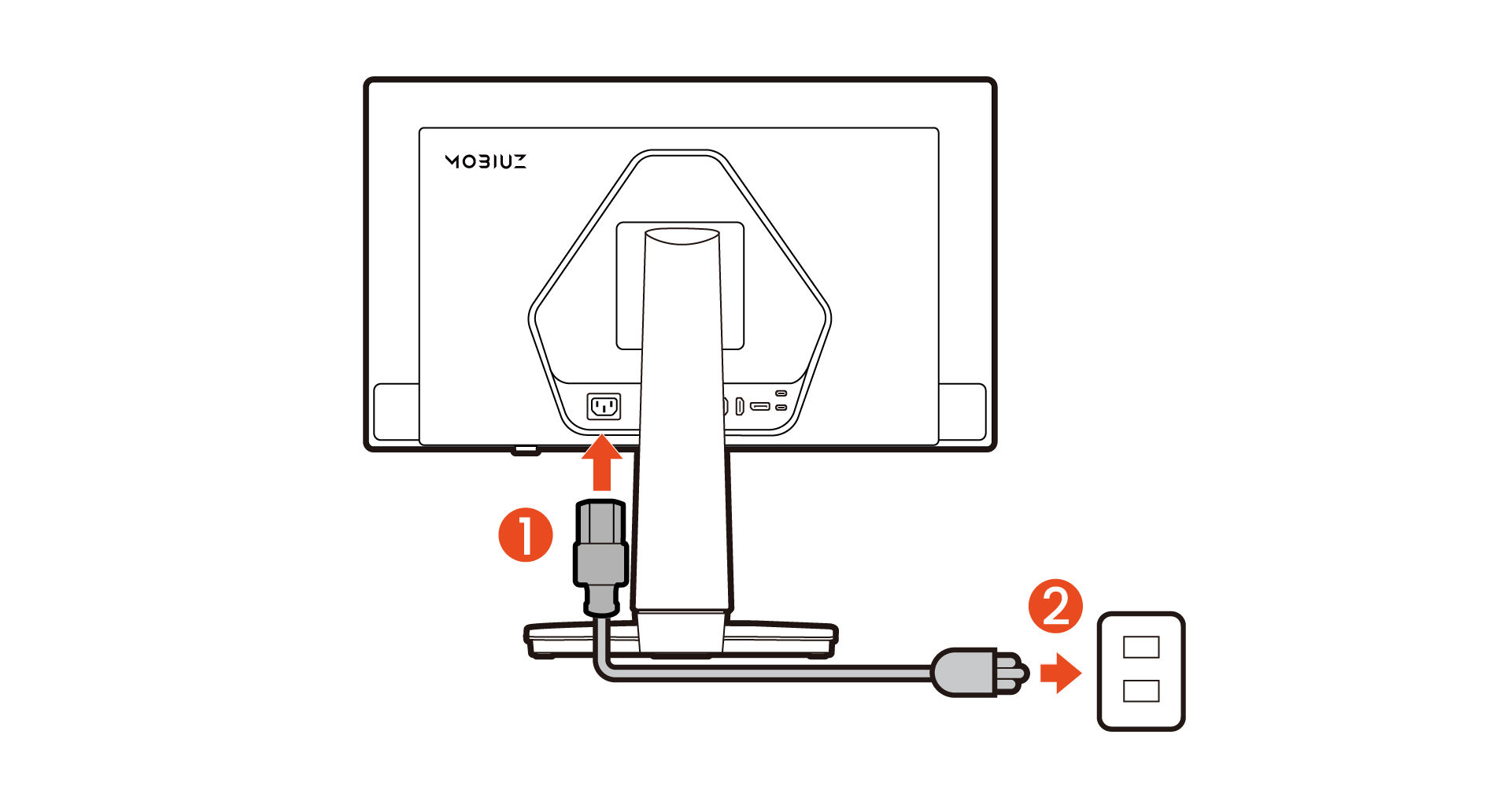 MOBIUZ

1

2