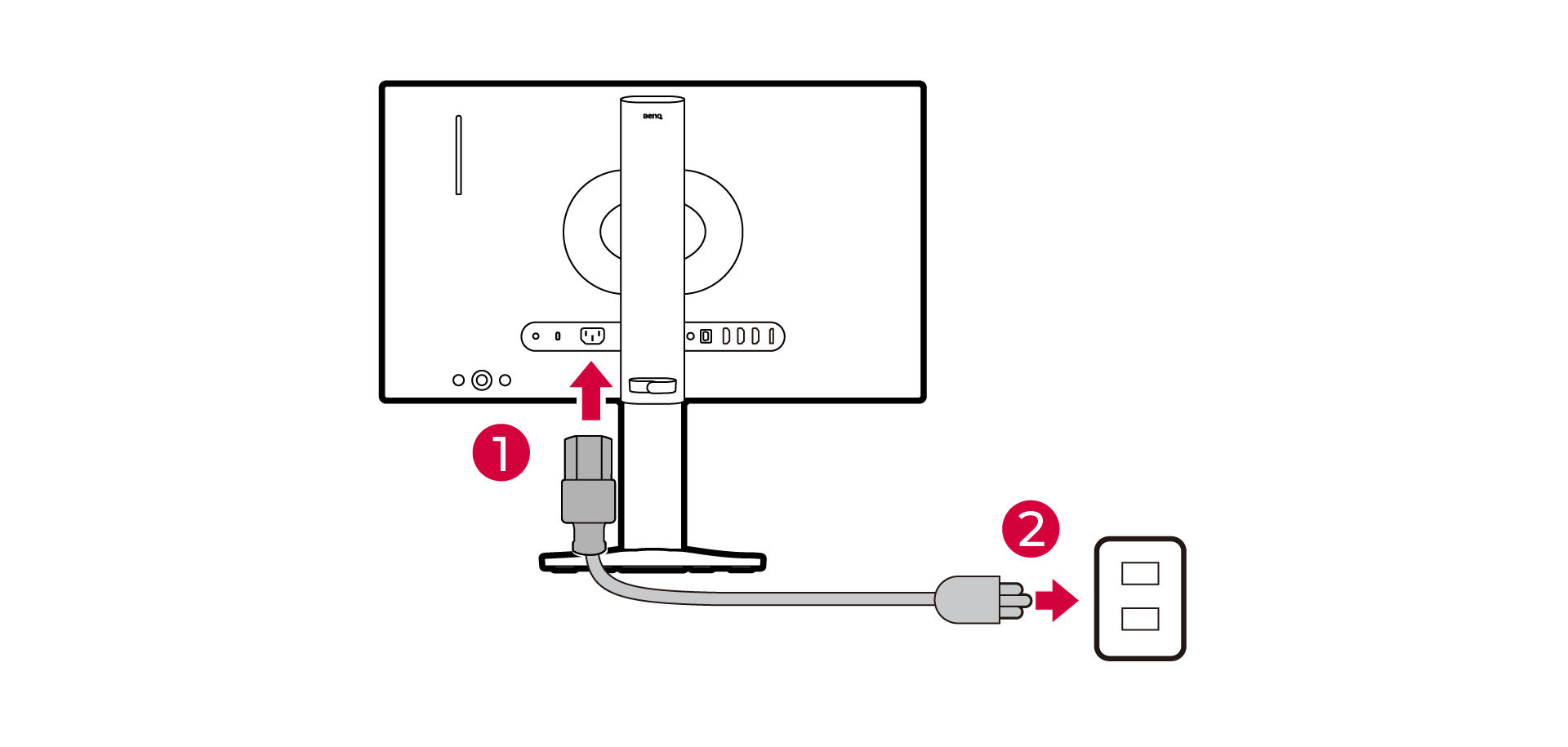 BenQ

1

2