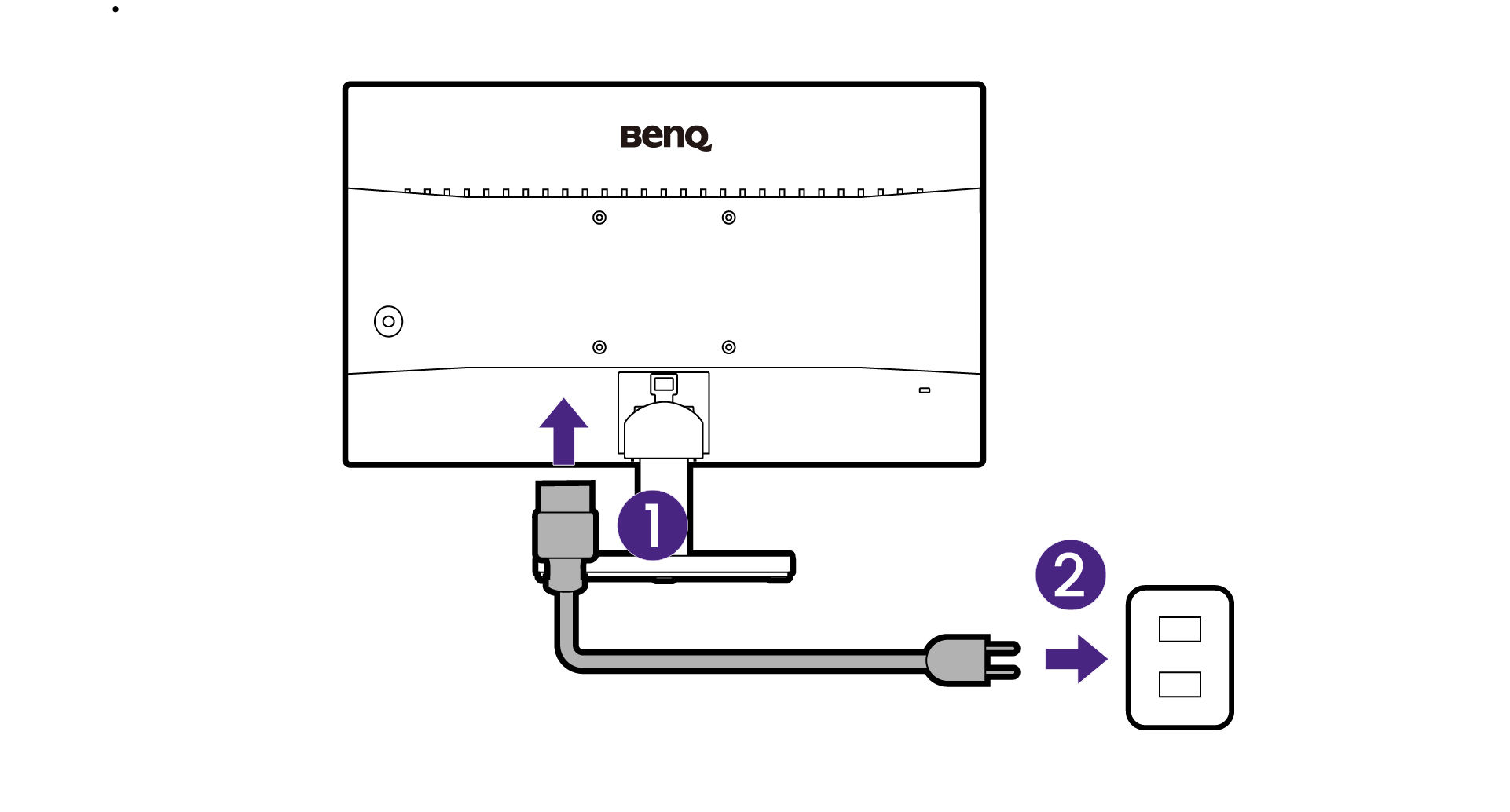 BenQ

1

2